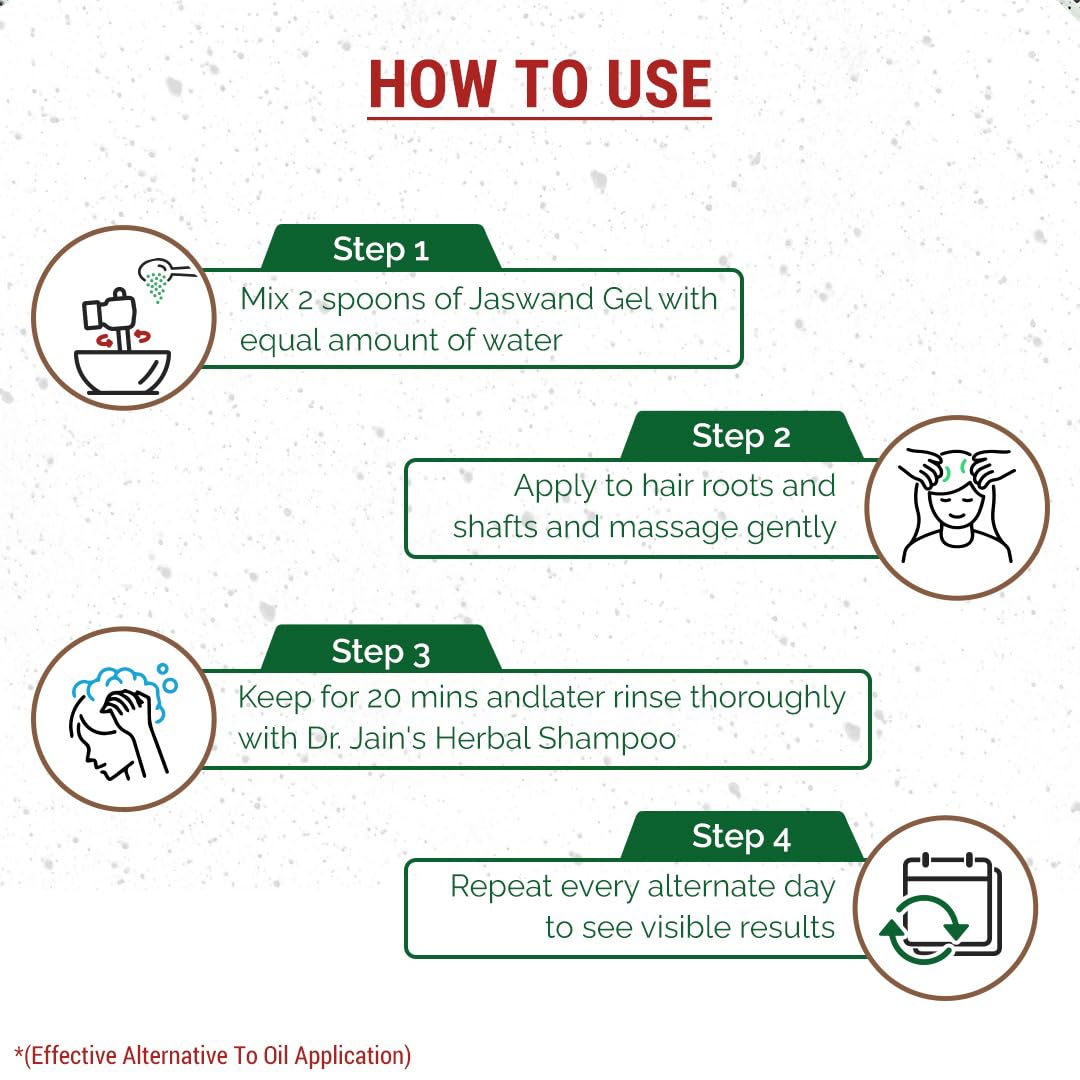 HOW TO USE

Step 1
Mix 2 spoons of Jaswand Gel with equal amount of water

Step 2
Apply to hair roots and shafts and massage gently

Step 3
Keep for 20 mins andlater rinse thoroughly with Dr. Jain's Herbal Shampoo

Step 4
Repeat every alternate day to see visible results

*(Effective Alternative To Oil Application)