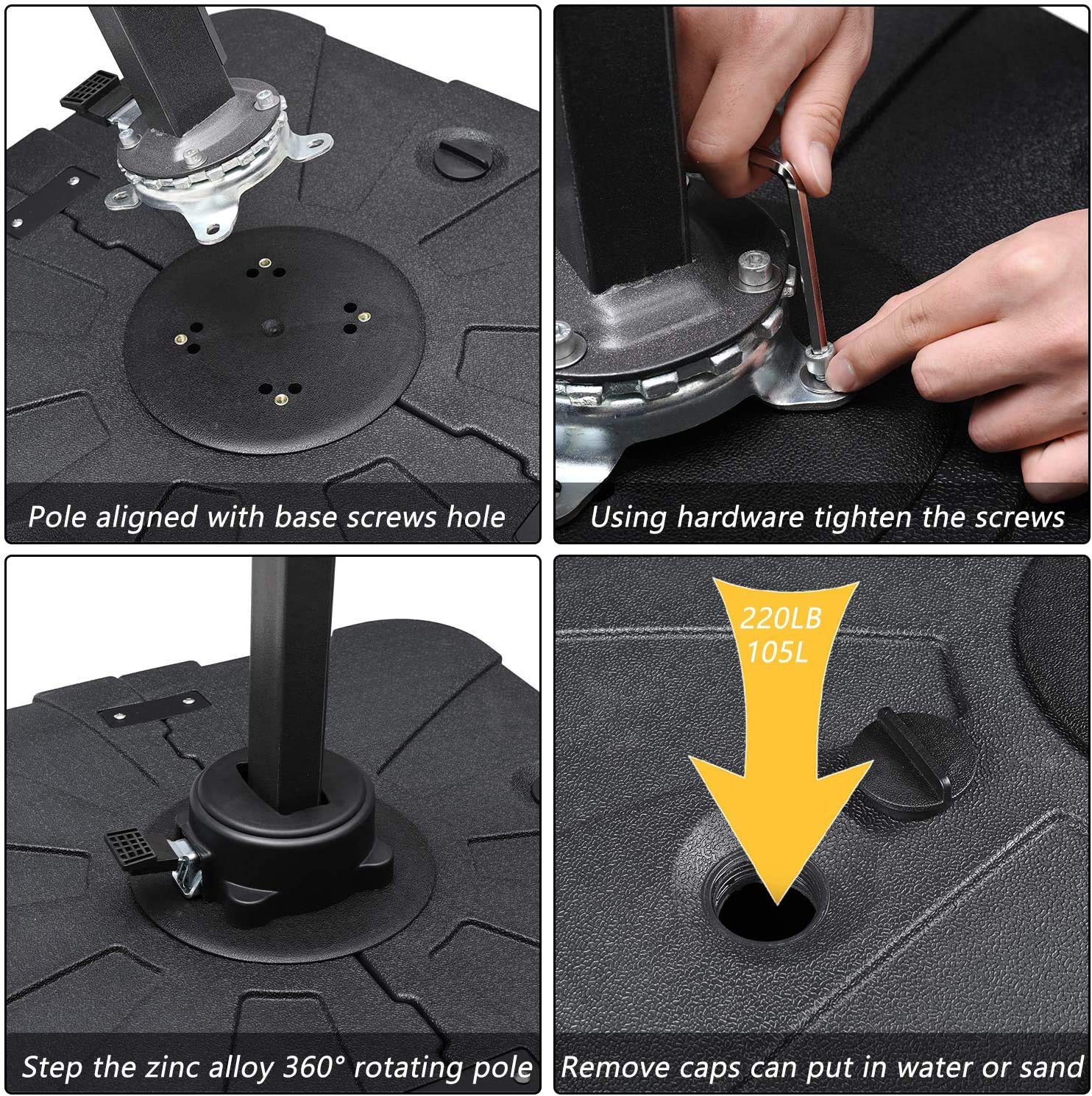 Pole aligned with base screws hole

Using hardware tighten the screws

Step the zinc alloy 360° rotating pole

220LB
105L

Remove caps can put in water or sand