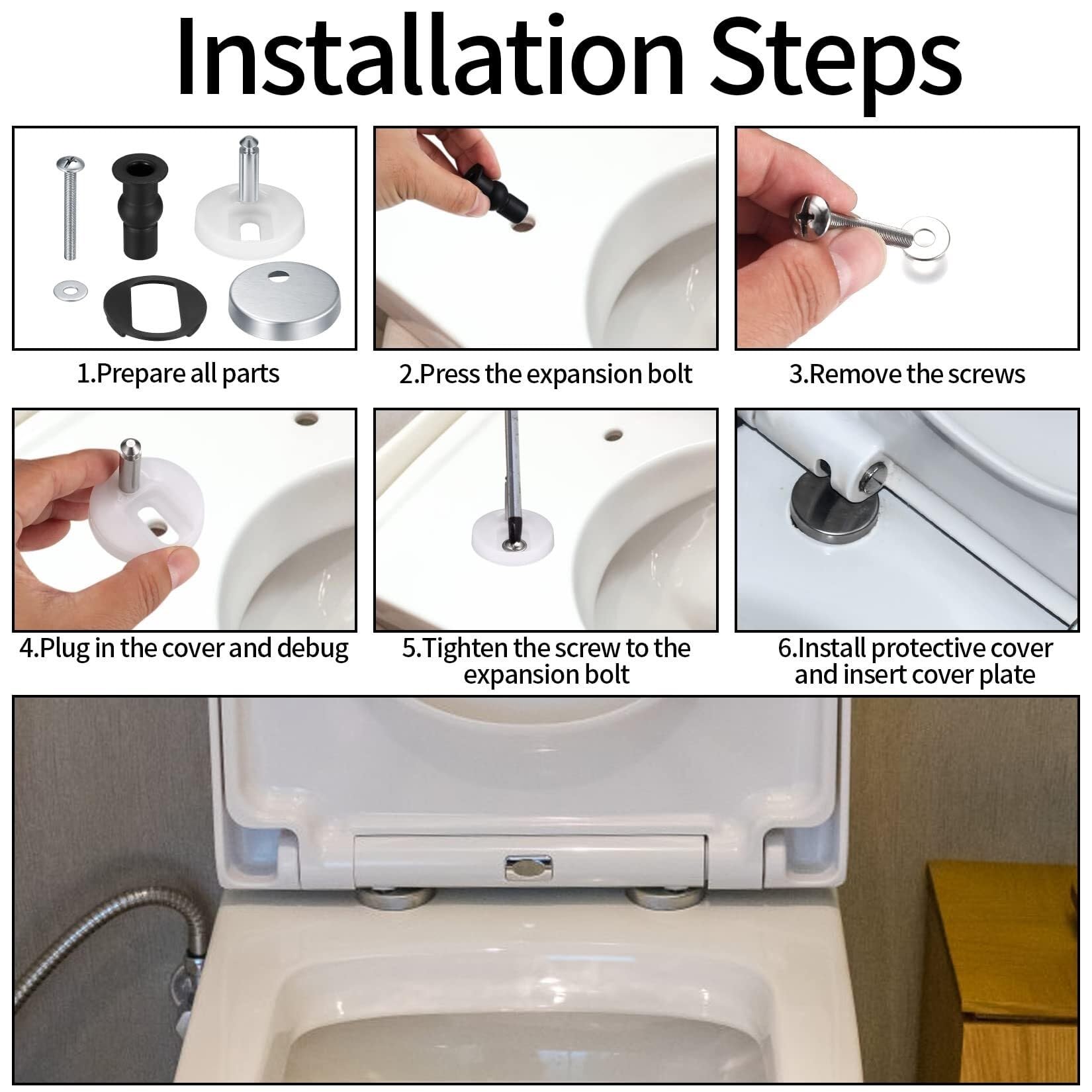 Installation Steps

1.Prepare all parts

2.Press the expansion bolt

3.Remove the screws

4.Plug in the cover and debug

5.Tighten the screw to the expansion bolt

6.Install protective cover and insert cover plate