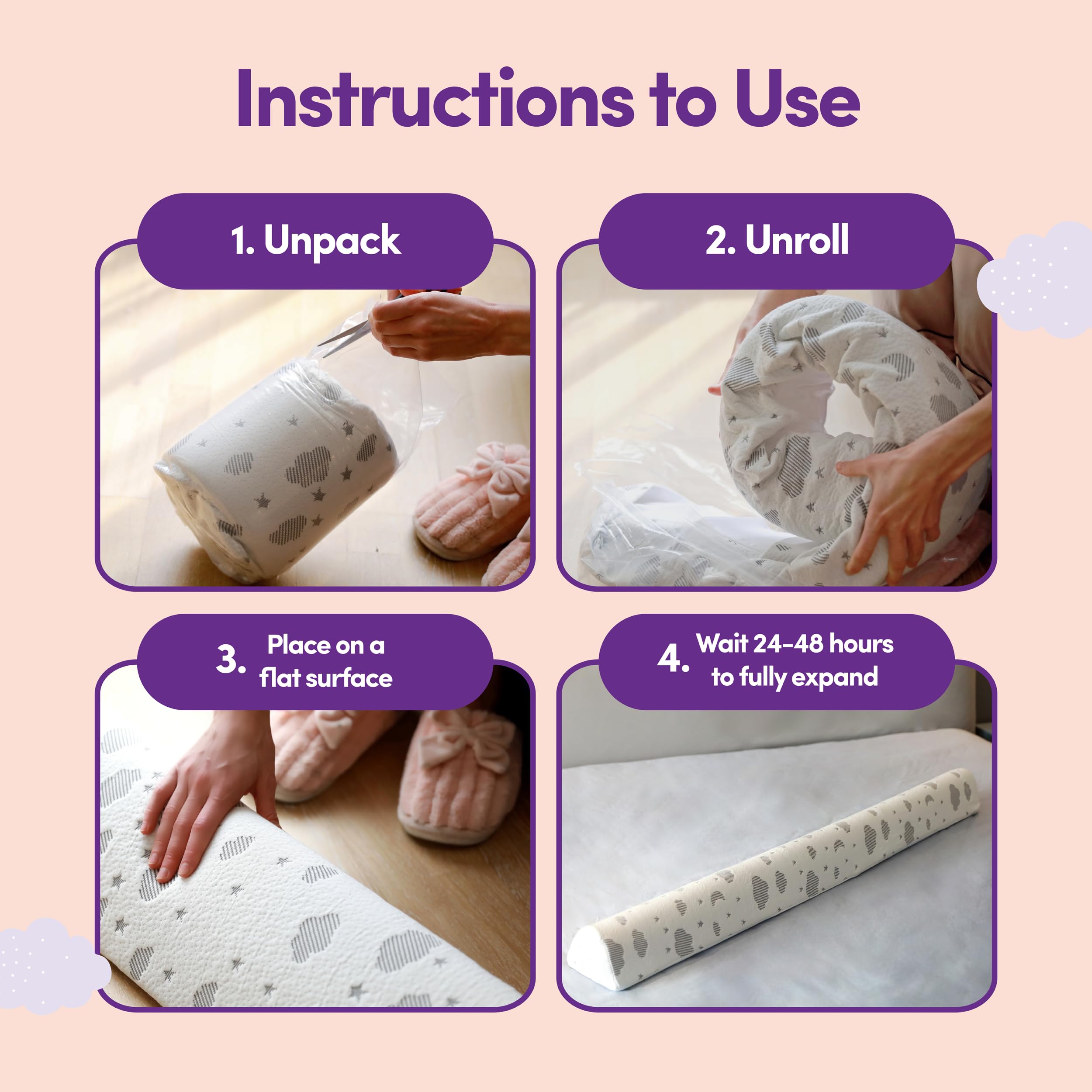 Instructions to Use

1. Unpack

2. Unroll

3. Place on a flat surface

4. Wait 24-48 hours to fully expand