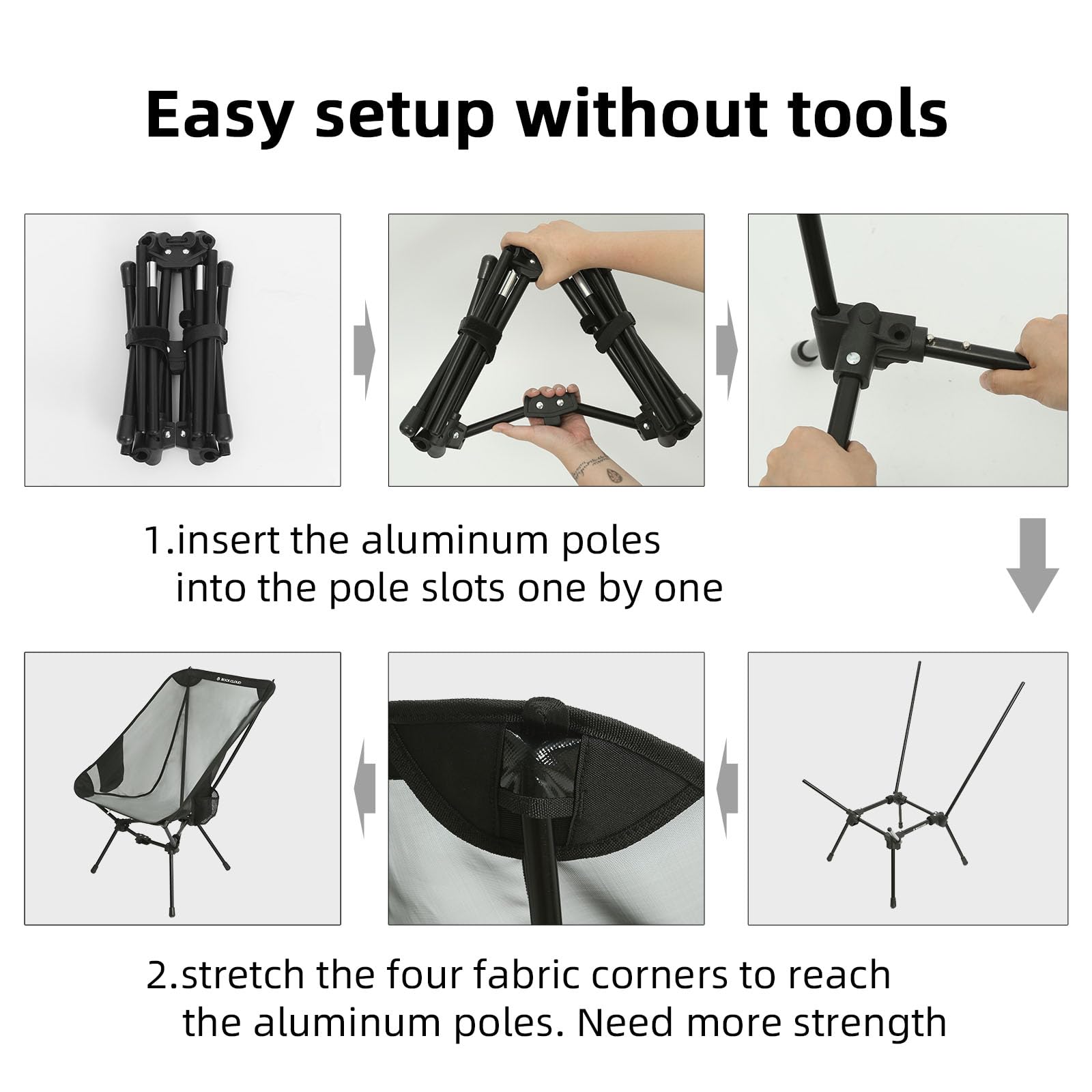 Easy setup without tools

1.insert the aluminum poles into the pole slots one by one

ROCK CLOUD

2.stretch the four fabric corners to reach the aluminum poles. Need more strength