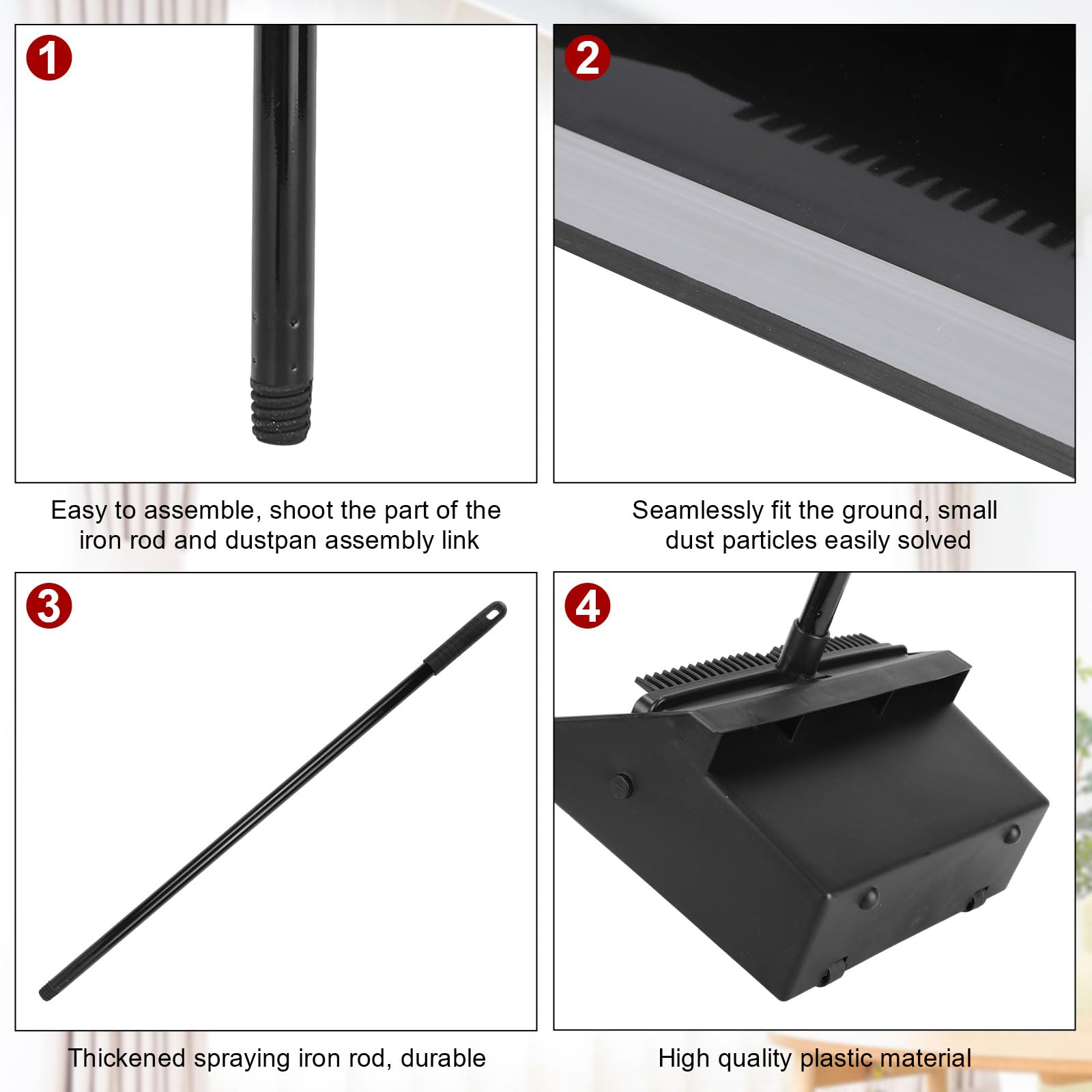 1

Easy to assemble, shoot the part of the iron rod and dustpan assembly link

2

Seamlessly fit the ground, small dust particles easily solved

3

Thickened spraying iron rod, durable

4

High quality plastic material