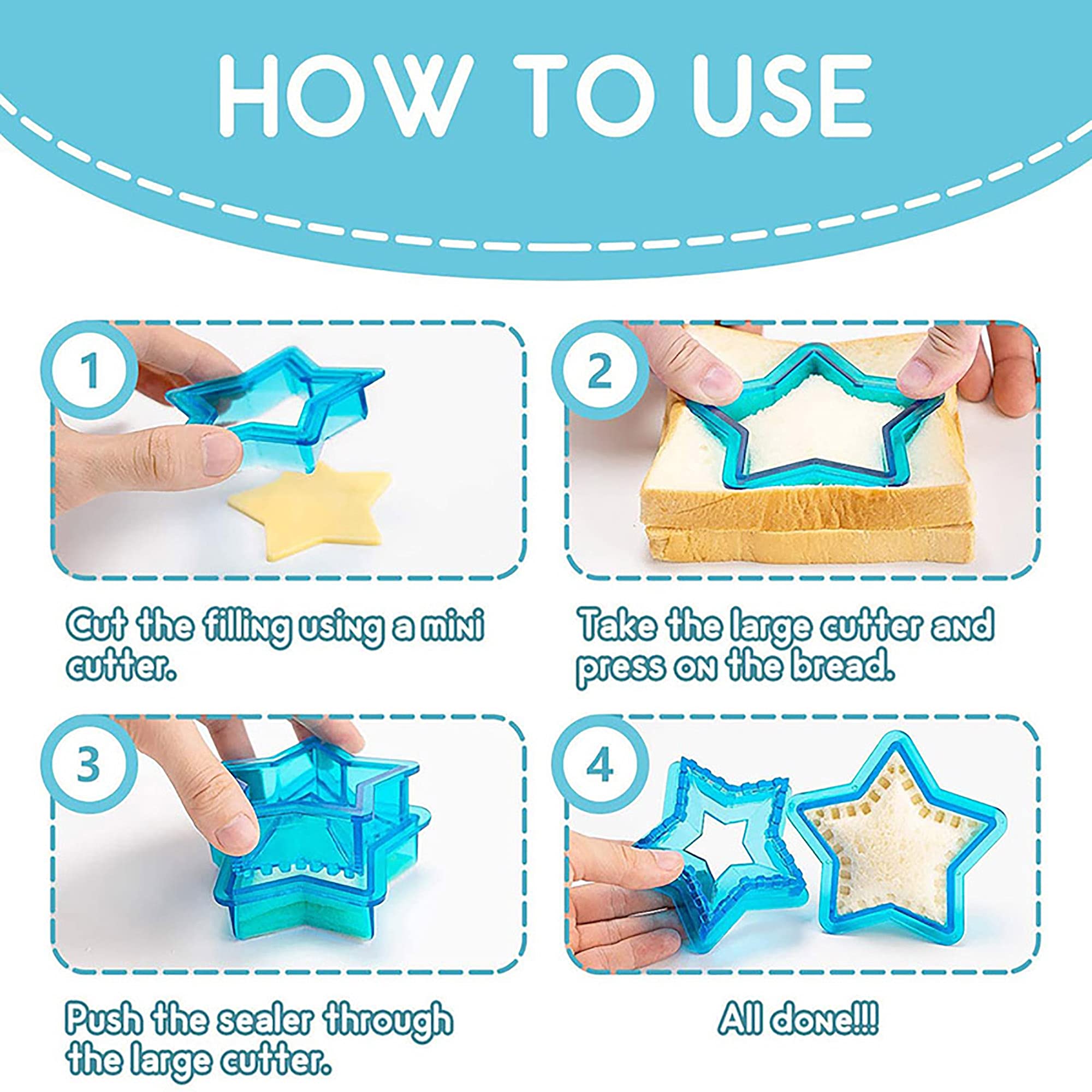 HOW TO USE

1

Cut the filling using a mini cutter.

2

Take the large cutter and press on the bread.

3

Push the sealer through the large cutter.

4

All done!!!