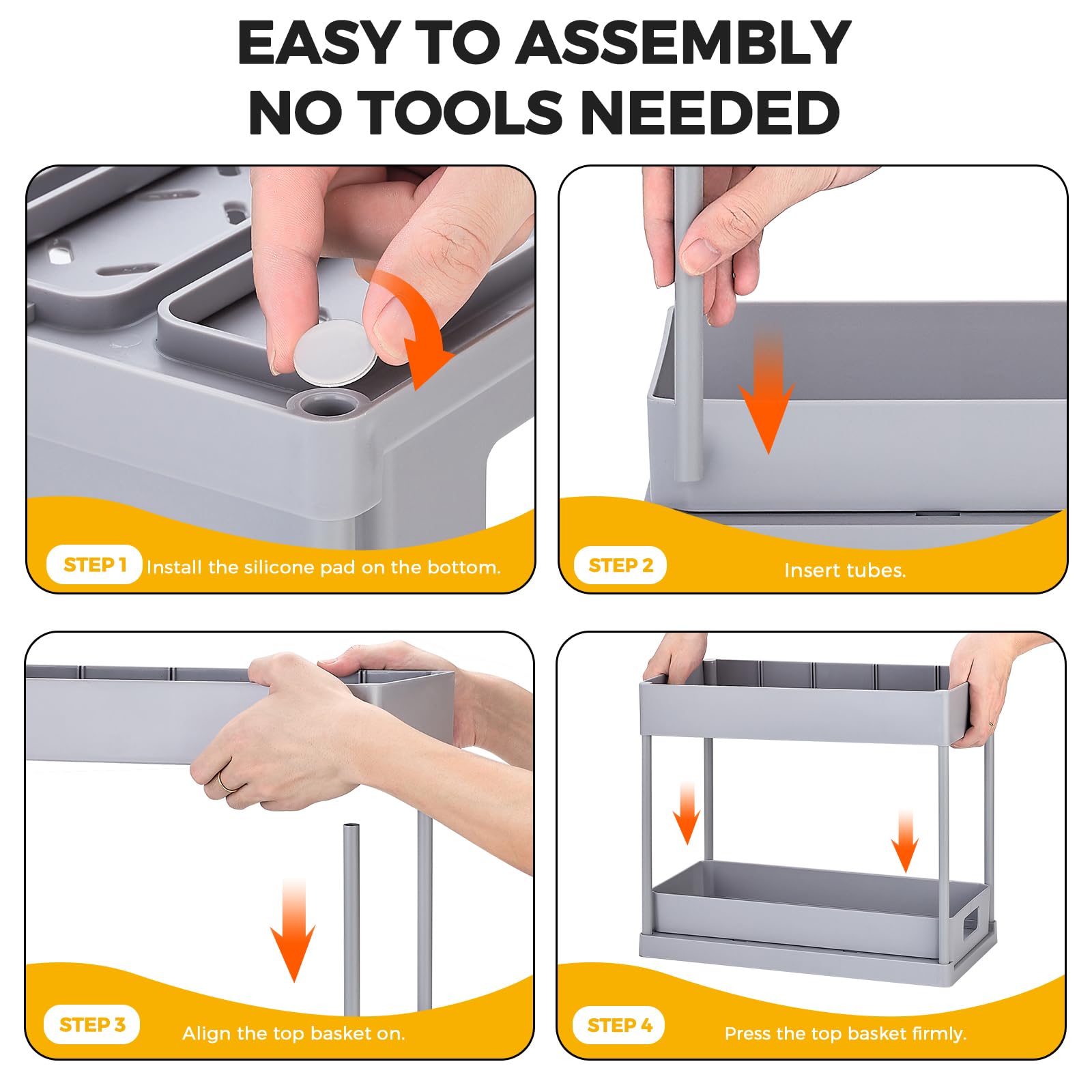 EASY TO ASSEMBLY
NO TOOLS NEEDED

STEP 1 Install the silicone pad on the bottom.

STEP 2 Insert tubes.

STEP 3 Align the top basket on.

STEP 4 Press the top basket firmly.