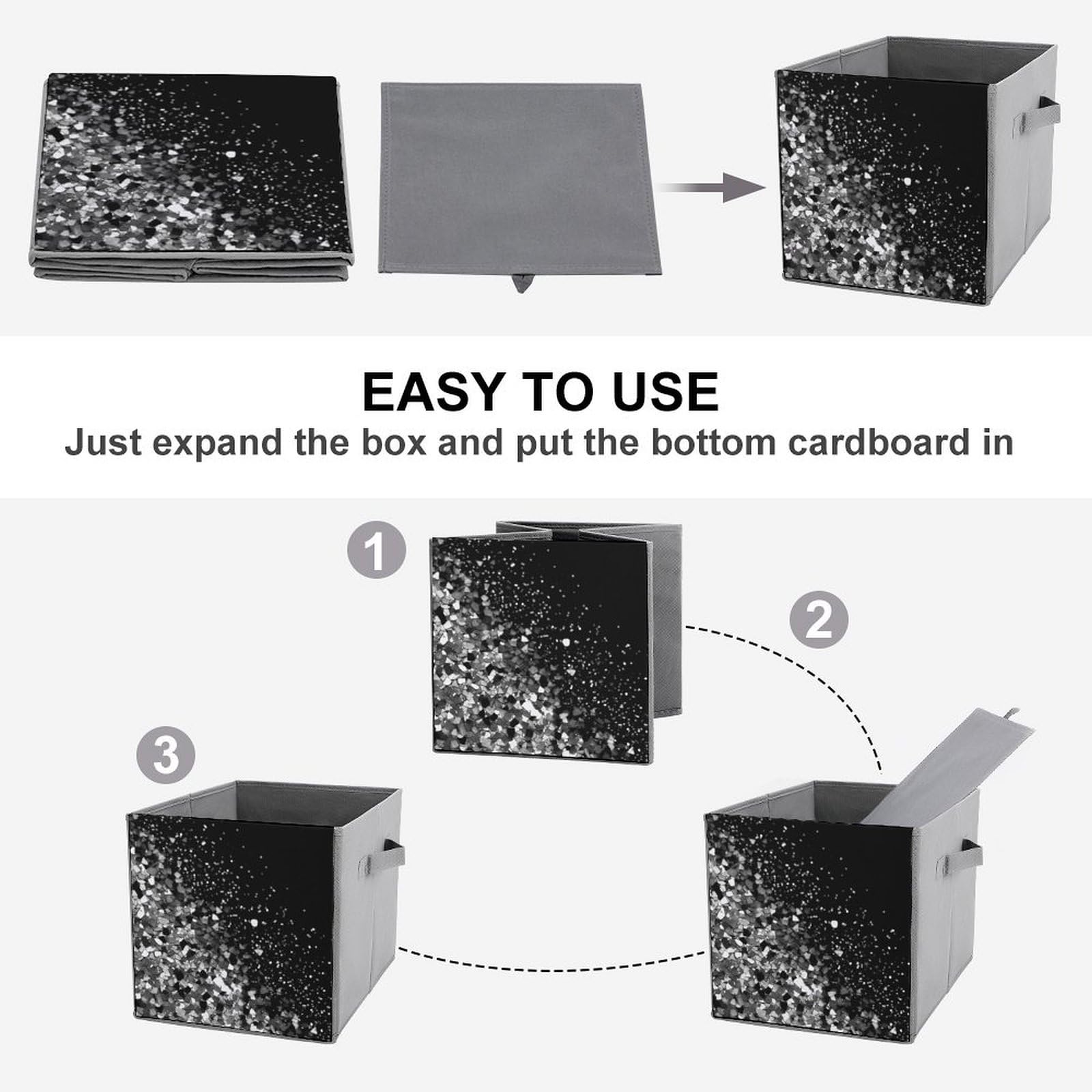 EASY TO USE
Just expand the box and put the bottom cardboard in

1

2

3