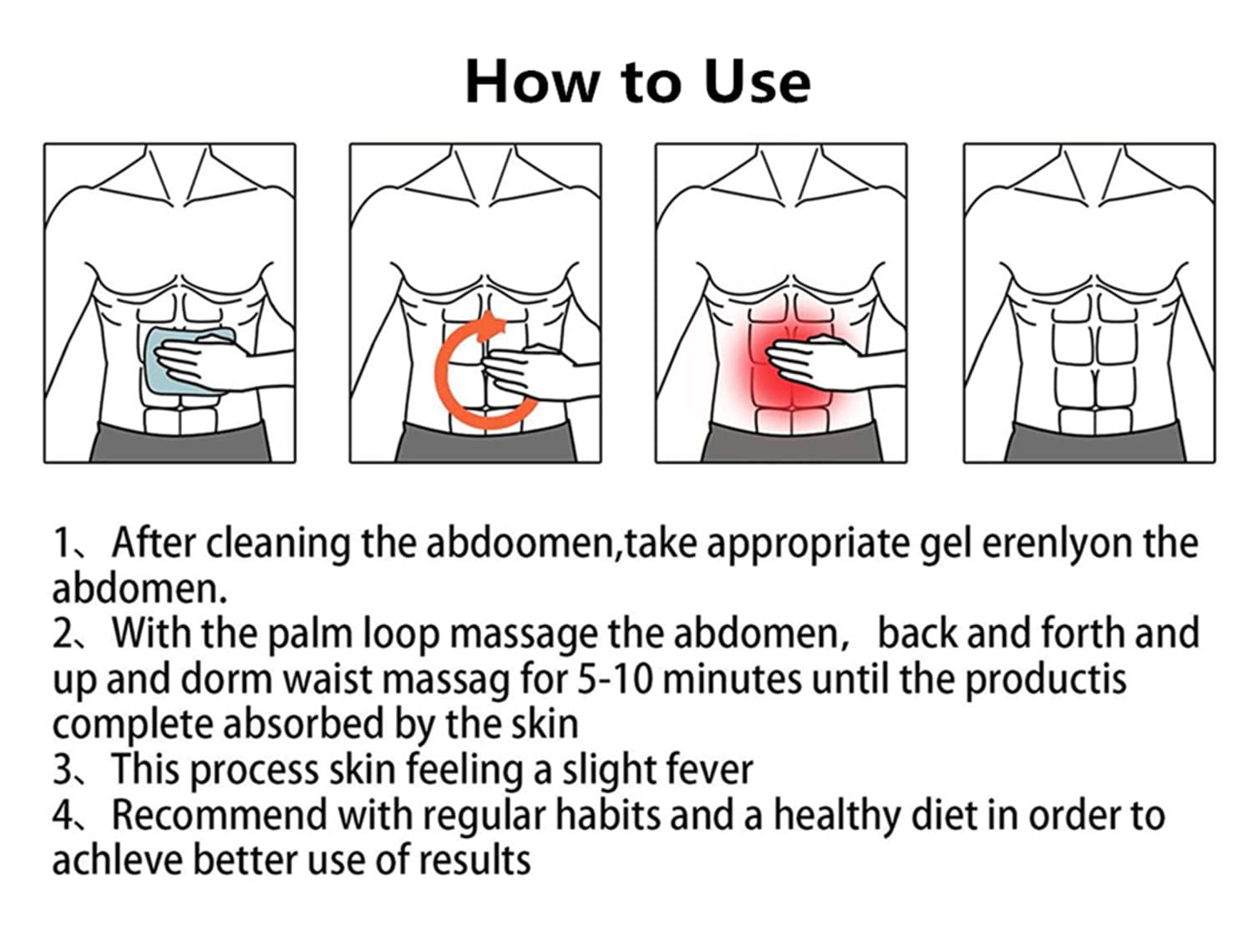 How to Use

1、After cleaning the abdoomen,take appropriate gel erenlyon the abdomen.
2、With the palm loop massage the abdomen, back and forth and up and dorm waist massag for 5-10 minutes until the productis complete absorbed by the skin
3、This process skin feeling a slight fever
4、Recommend with regular habits and a healthy diet in order to achleve better use of results