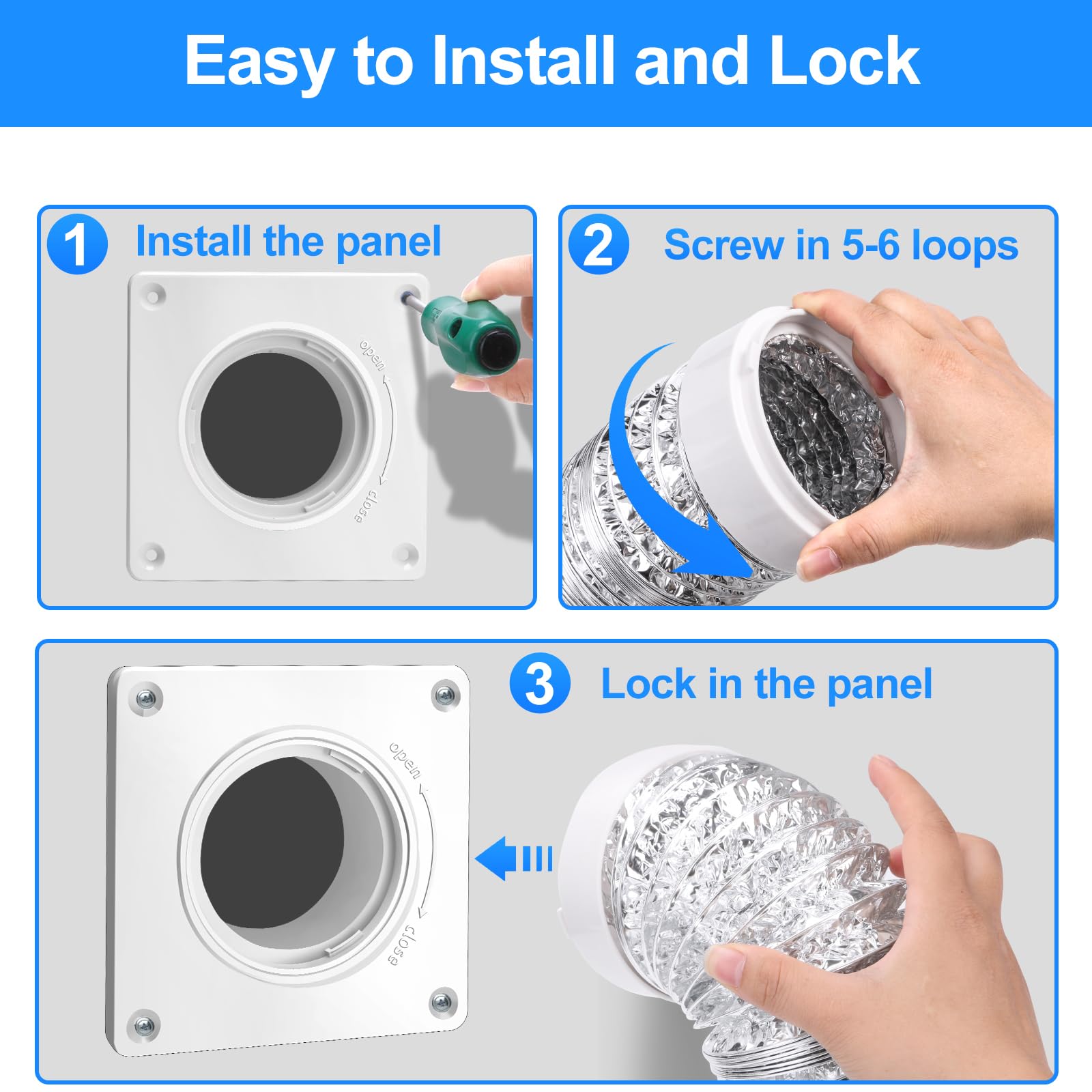 Easy to Install and Lock

1 Install the panel

open
close

2 Screw in 5-6 loops

3 Lock in the panel

open
close