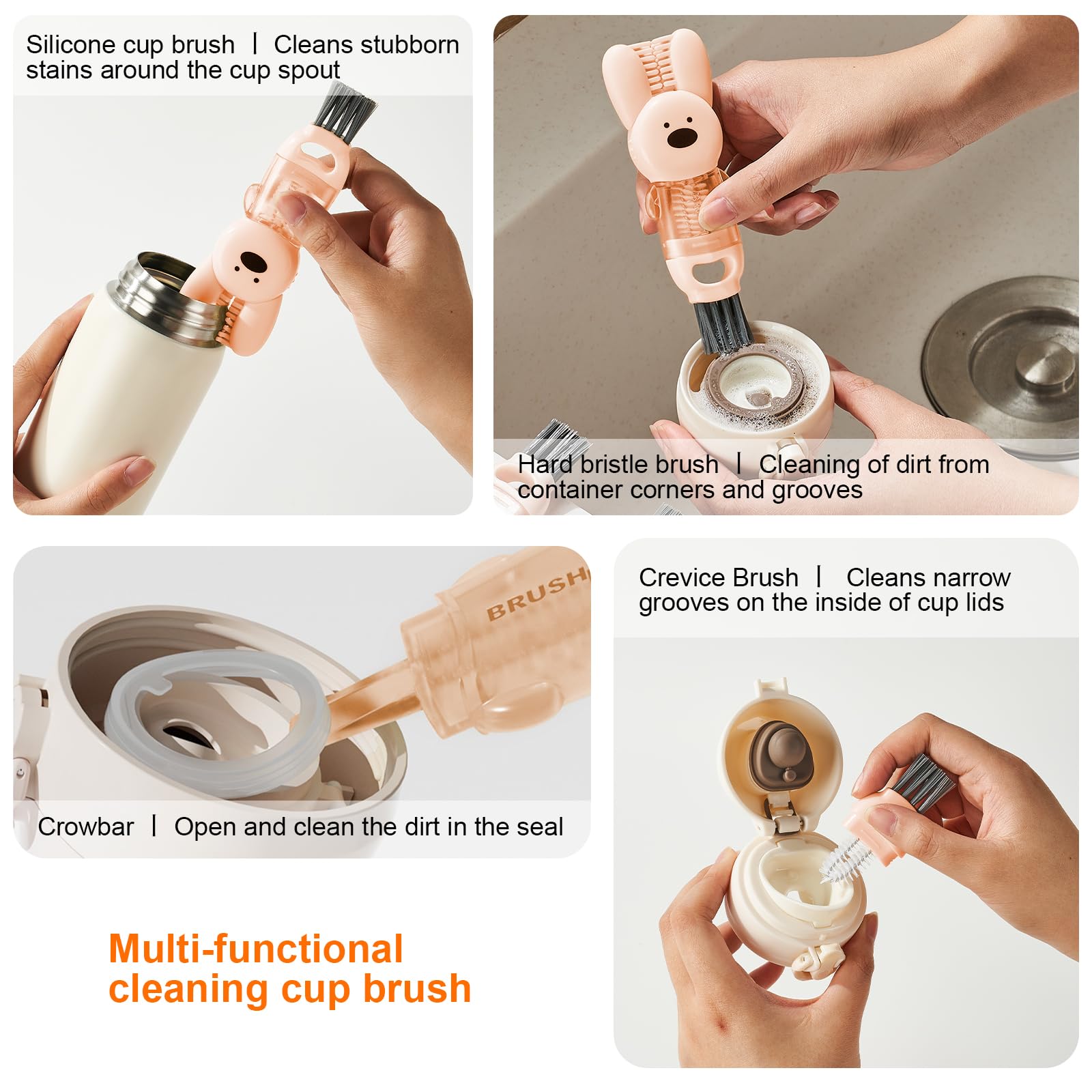 Silicone cup brush | Cleans stubborn stains around the cup spout

Hard bristle brush | Cleaning of dirt from container corners and grooves

BRUSH

Crowbar | Open and clean the dirt in the seal

Crevice Brush | Cleans narrow grooves on the inside of cup lids

Multi-functional cleaning cup brush