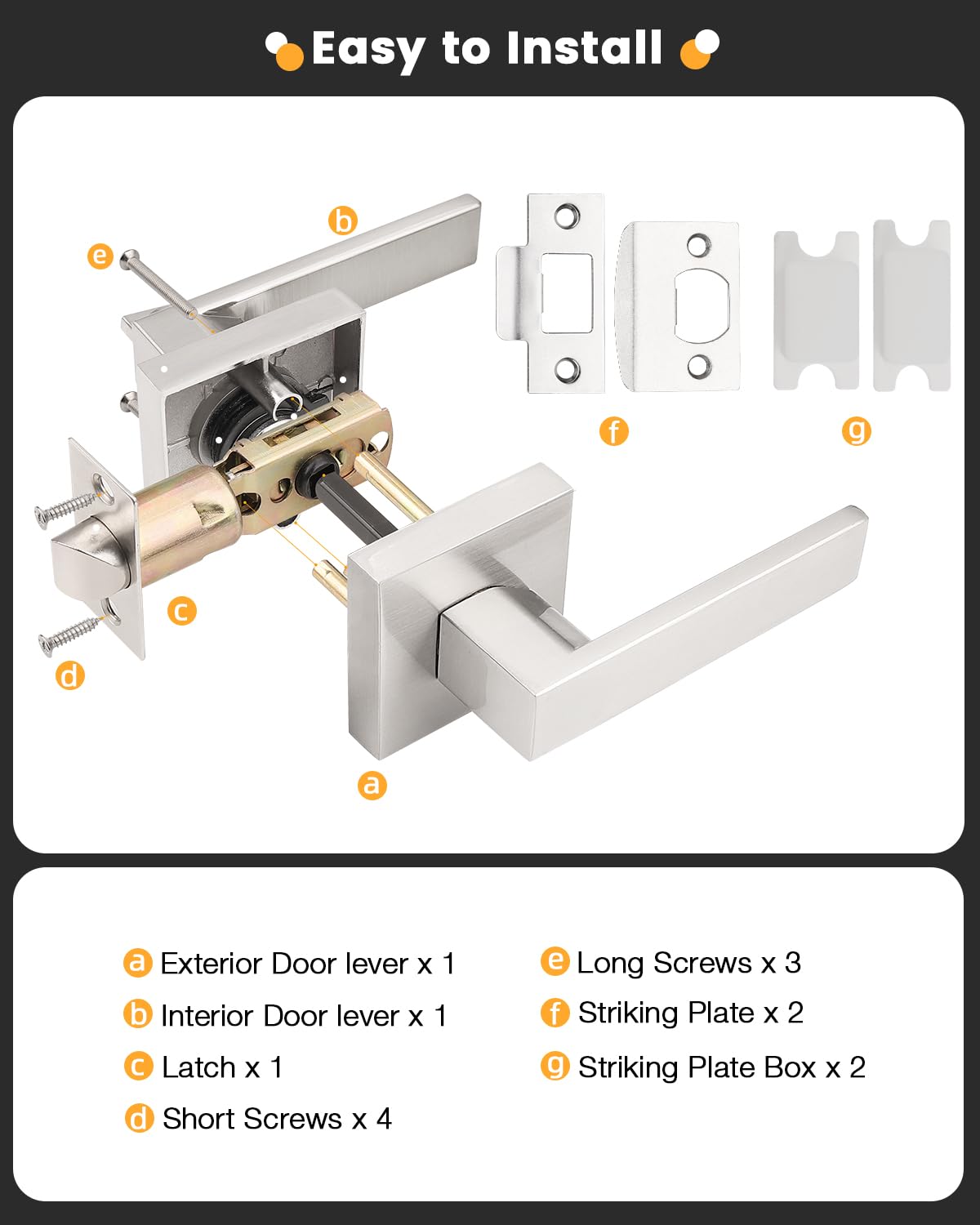 Easy to Install

b

e

f

g

c

d

a

a Exterior Door lever x 1
b Interior Door lever x 1
c Latch x 1
d Short Screws x 4

e Long Screws x 3
f Striking Plate x 2
g Striking Plate Box x 2