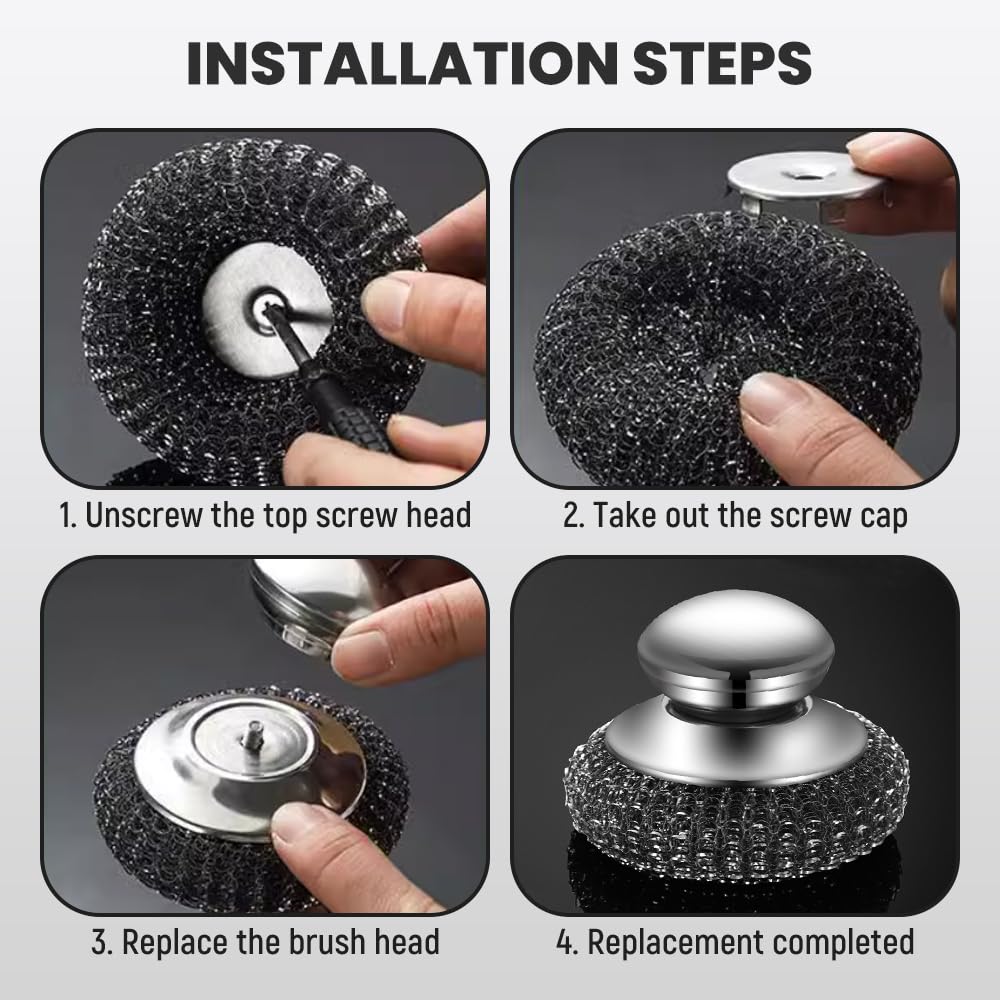 INSTALLATION STEPS

1. Unscrew the top screw head

2. Take out the screw cap

3. Replace the brush head

4. Replacement completed