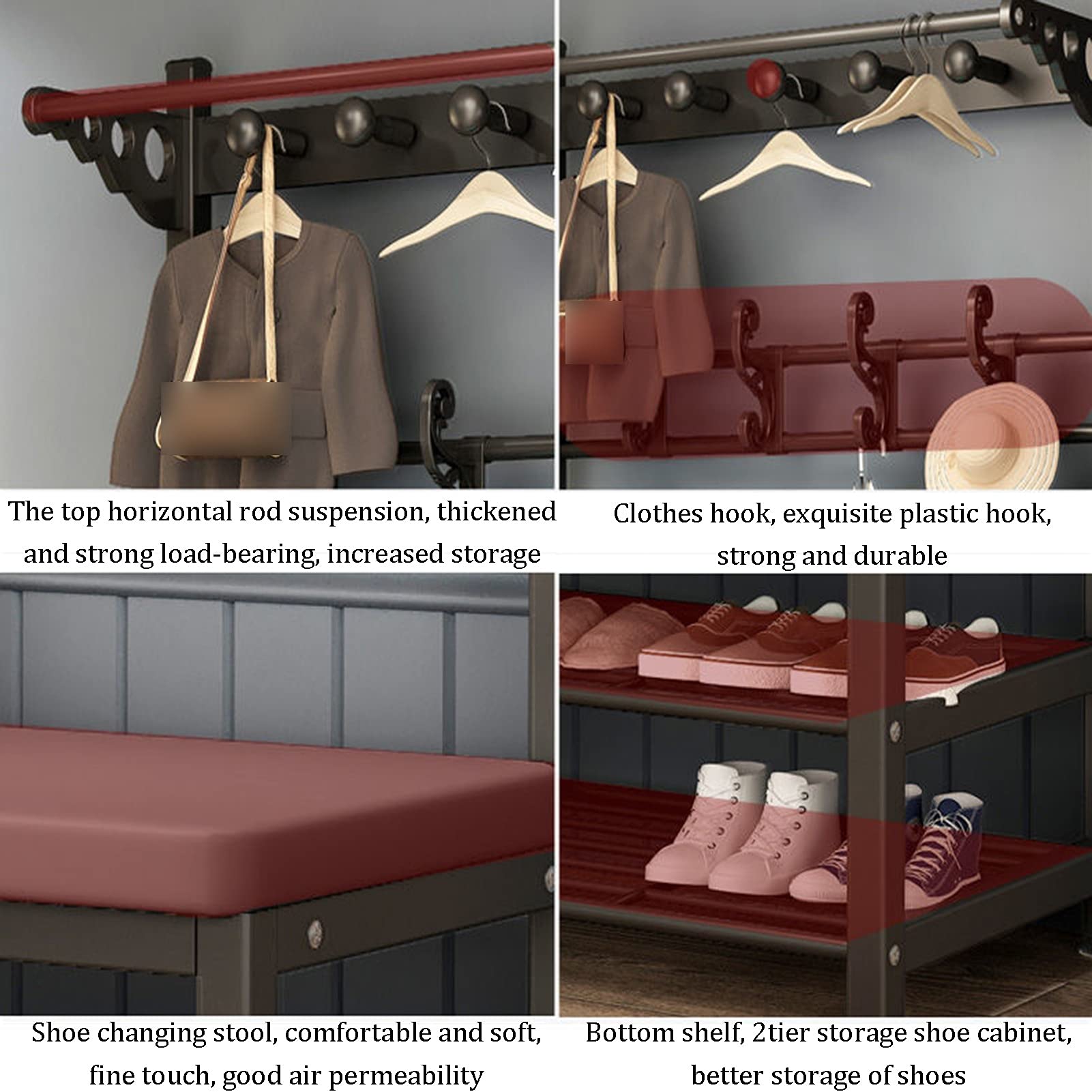 The top horizontal rod suspension, thickened and strong load-bearing, increased storage

Clothes hook, exquisite plastic hook, strong and durable

Shoe changing stool, comfortable and soft, fine touch, good air permeability

Bottom shelf, 2tier storage shoe cabinet, better storage of shoes