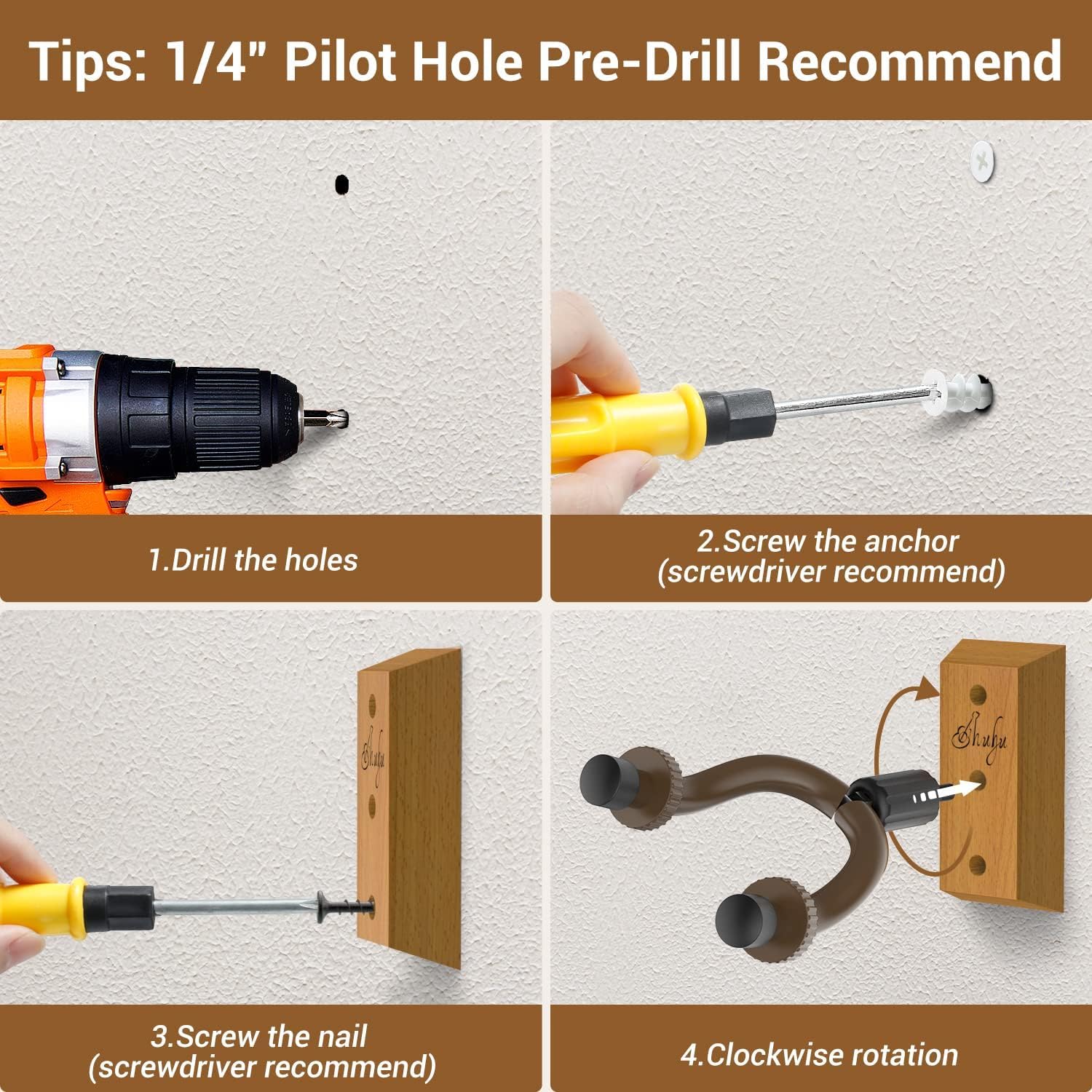 Tips: 1/4" Pilot Hole Pre-Drill Recommend

1.Drill the holes

2.Screw the anchor (screwdriver recommend)

Shuhu

3.Screw the nail (screwdriver recommend)

Shuhu

4.Clockwise rotation