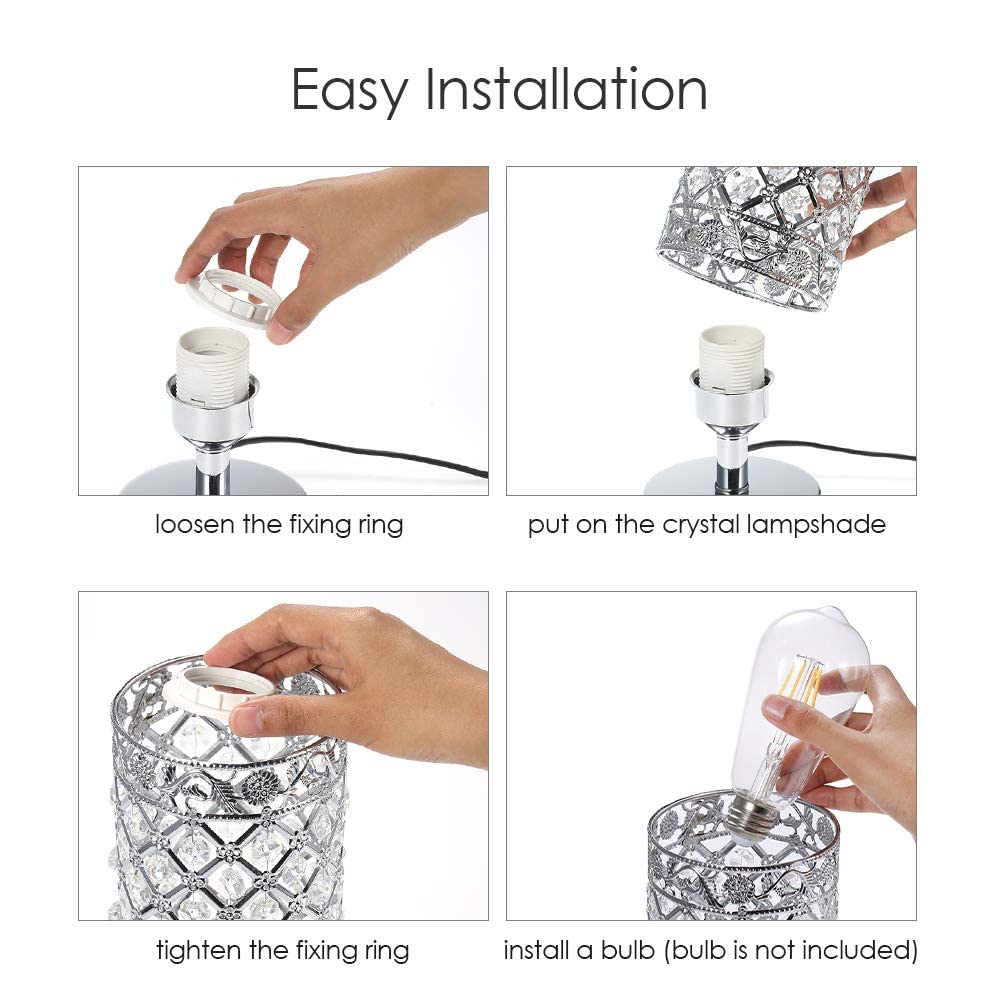 Easy Installation

loosen the fixing ring

put on the crystal lampshade

tighten the fixing ring

install a bulb (bulb is not included)