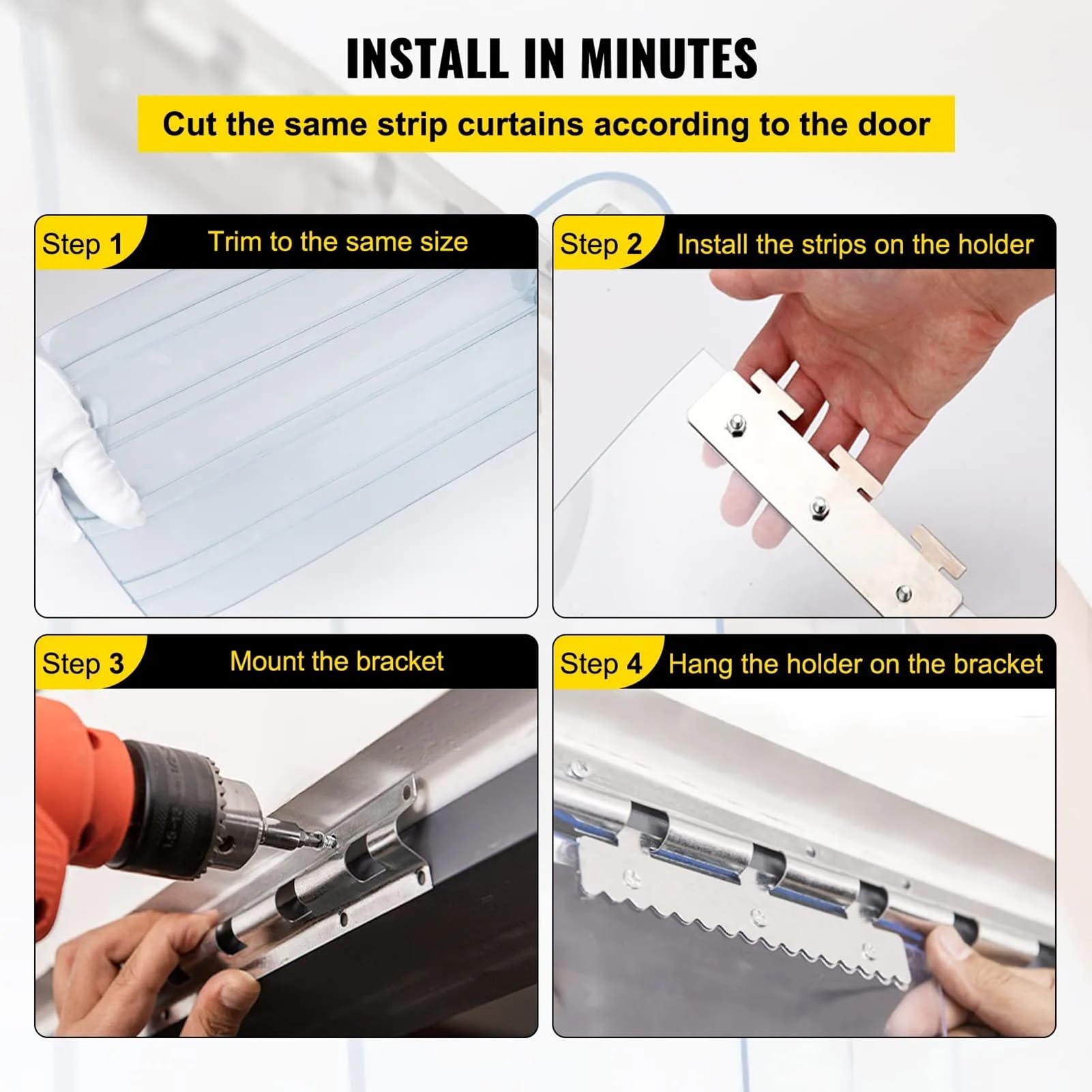 INSTALL IN MINUTES

Cut the same strip curtains according to the door

Step 1 Trim to the same size

Step 2 Install the strips on the holder

Step 3 Mount the bracket

Step 4 Hang the holder on the bracket