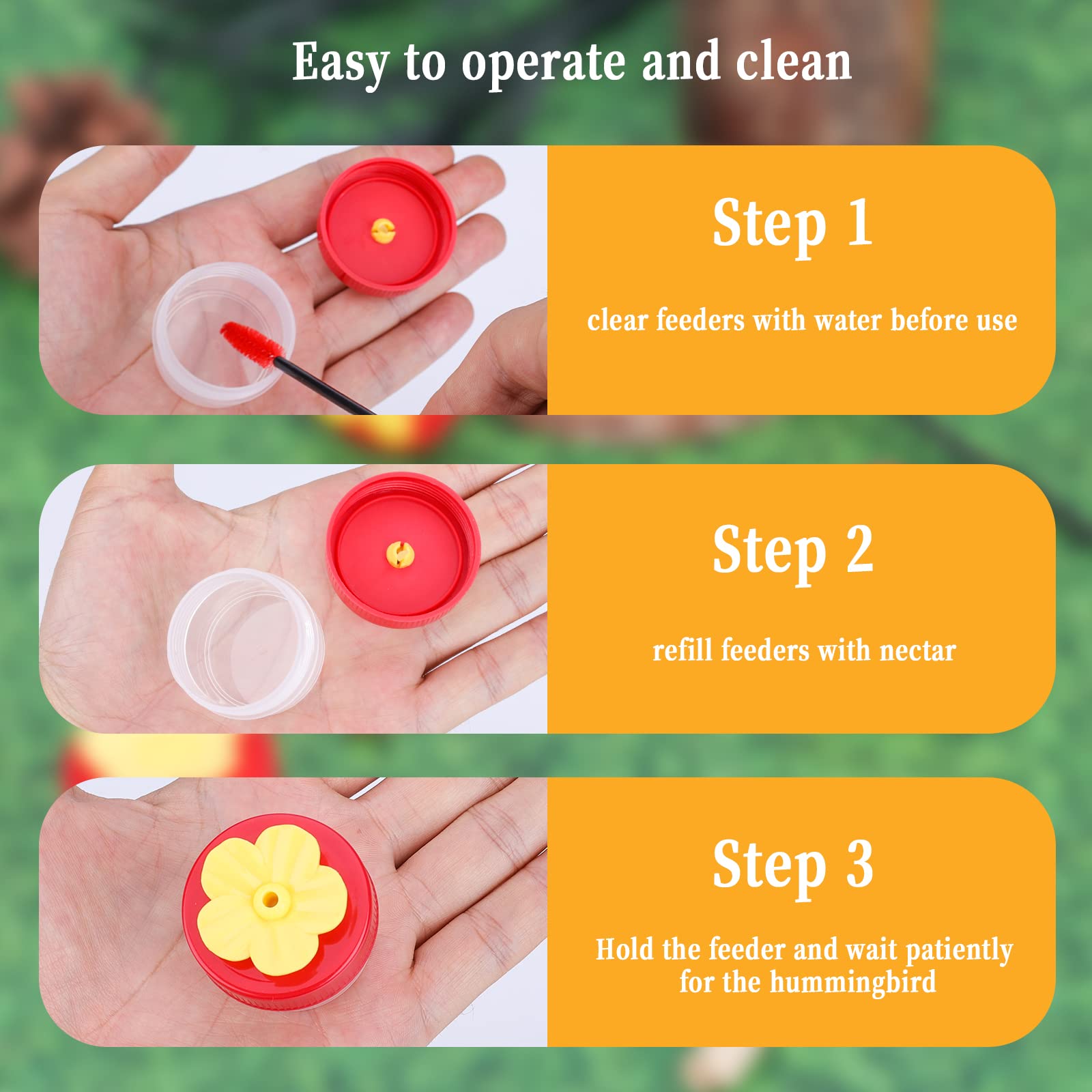 Easy to operate and clean

Step 1

clear feeders with water before use

Step 2

refill feeders with nectar

Step 3

Hold the feeder and wait patiently for the hummingbird