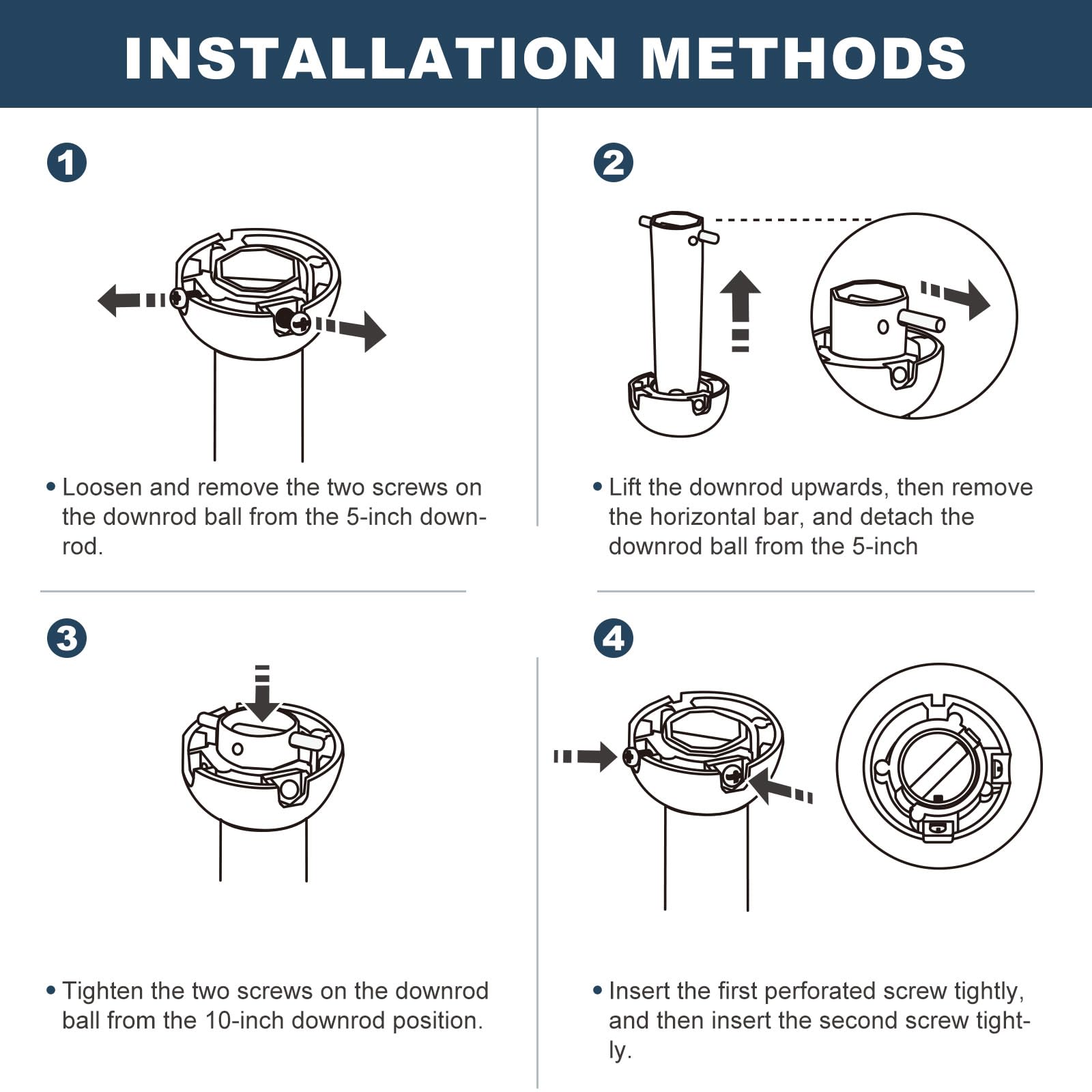 INSTALLATION METHODS

1

• Loosen and remove the two screws on the downrod ball from the 5-inch downrod.

2

• Lift the downrod upwards, then remove the horizontal bar, and detach the downrod ball from the 5-inch

3

• Tighten the two screws on the downrod ball from the 10-inch downrod position.

4

• Insert the first perforated screw tightly, and then insert the second screw tightly.