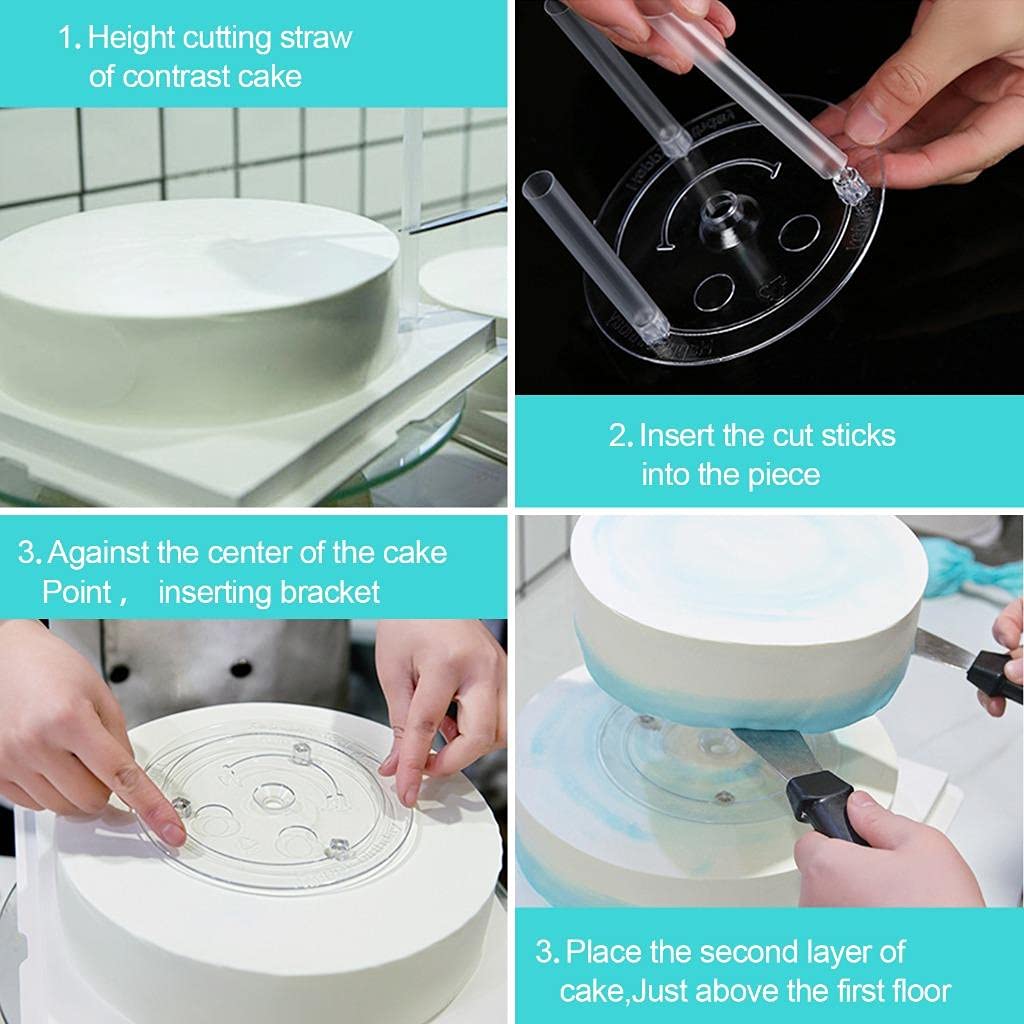 1. Height cutting straw of contrast cake

2. Insert the cut sticks into the piece

3. Against the center of the cake Point ,   inserting bracket

3. Place the second layer of cake,Just above the first floor