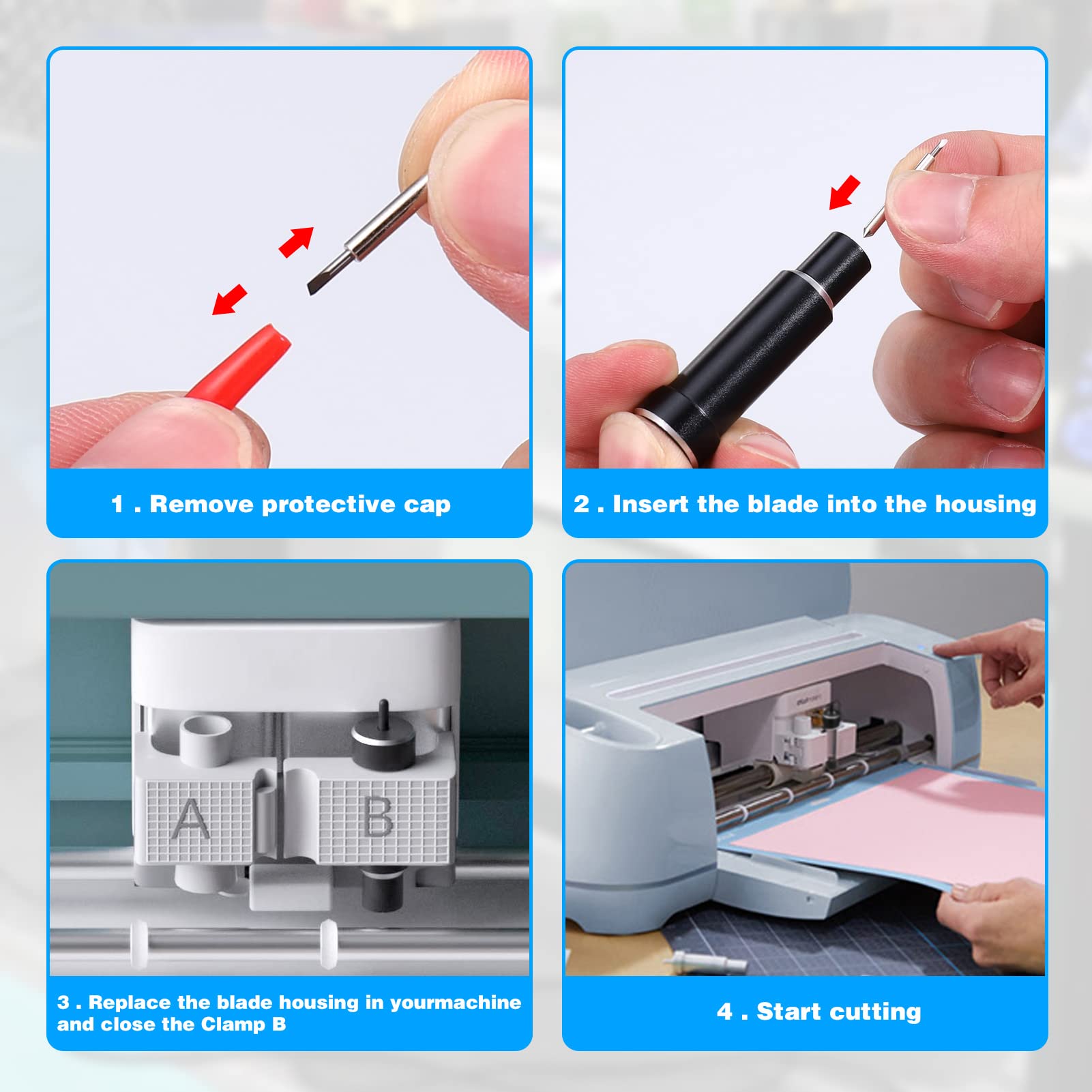 1 . Remove protective cap

2 . Insert the blade into the housing

A

B

3 . Replace the blade housing in yourmachine and close the Clamp B

4 . Start cutting