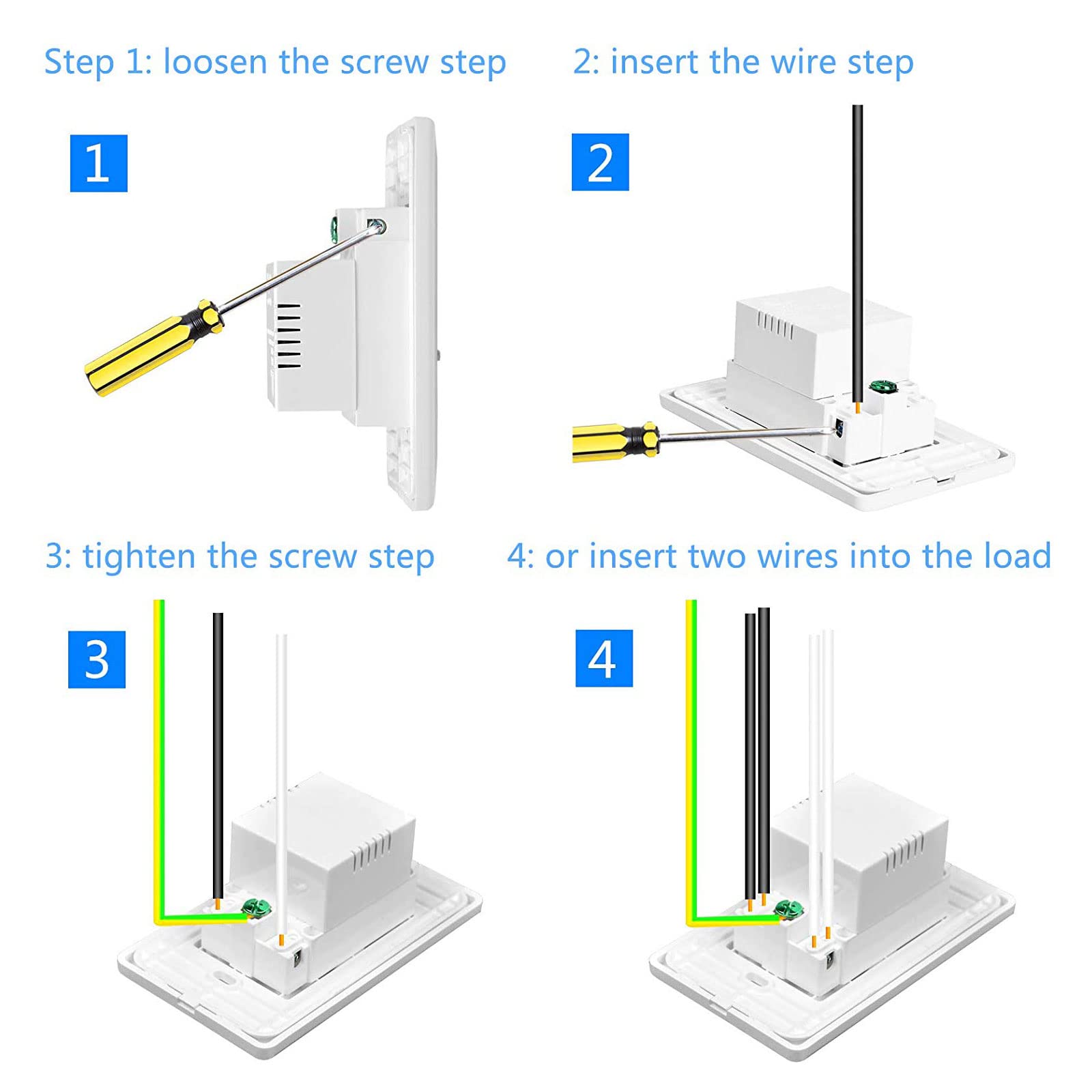 Step 1: loosen the screw step

2: insert the wire step

1

2

3: tighten the screw step

4: or insert two wires into the load

3

4