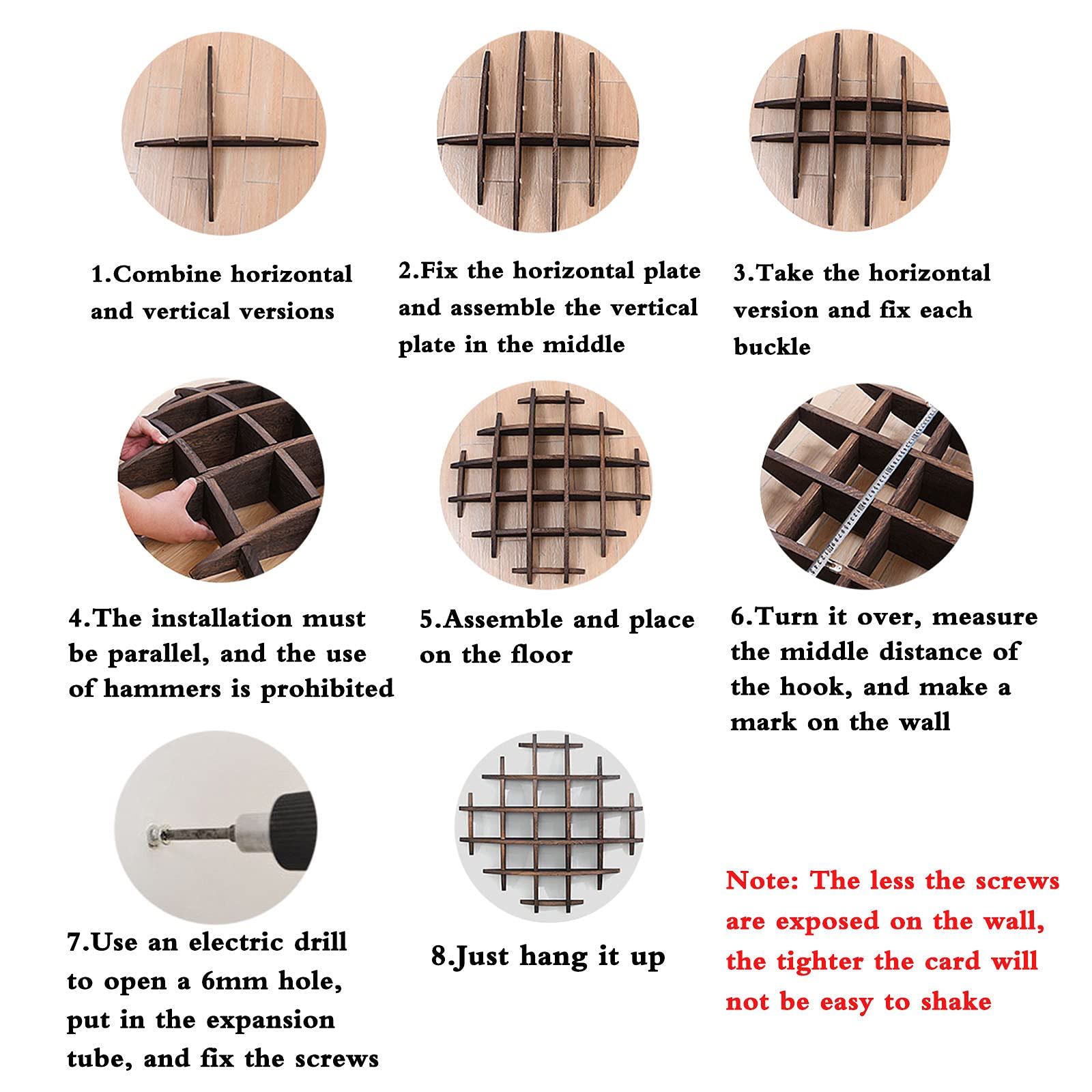 1.Combine horizontal and vertical versions

2.Fix the horizontal plate and assemble the vertical plate in the middle

3.Take the horizontal version and fix each buckle

4.The installation must be parallel, and the use of hammers is prohibited

5.Assemble and place on the floor

6.Turn it over, measure the middle distance of the hook, and make a mark on the wall

7.Use an electric drill to open a 6mm hole, put in the expansion tube, and fix the screws

8.Just hang it up

Note: The less the screws are exposed on the wall, the tighter the card will not be easy to shake