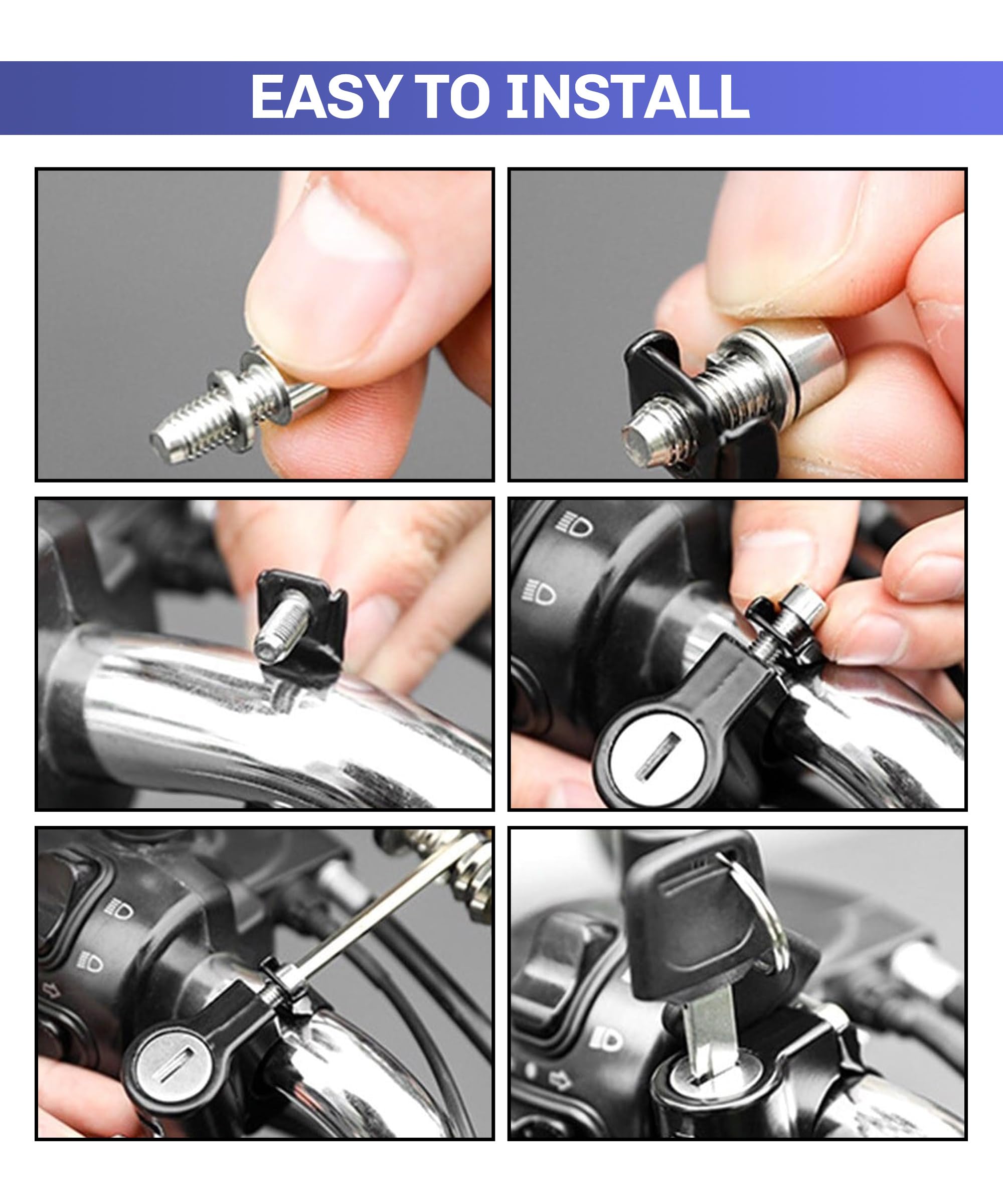 EASY TO INSTALL