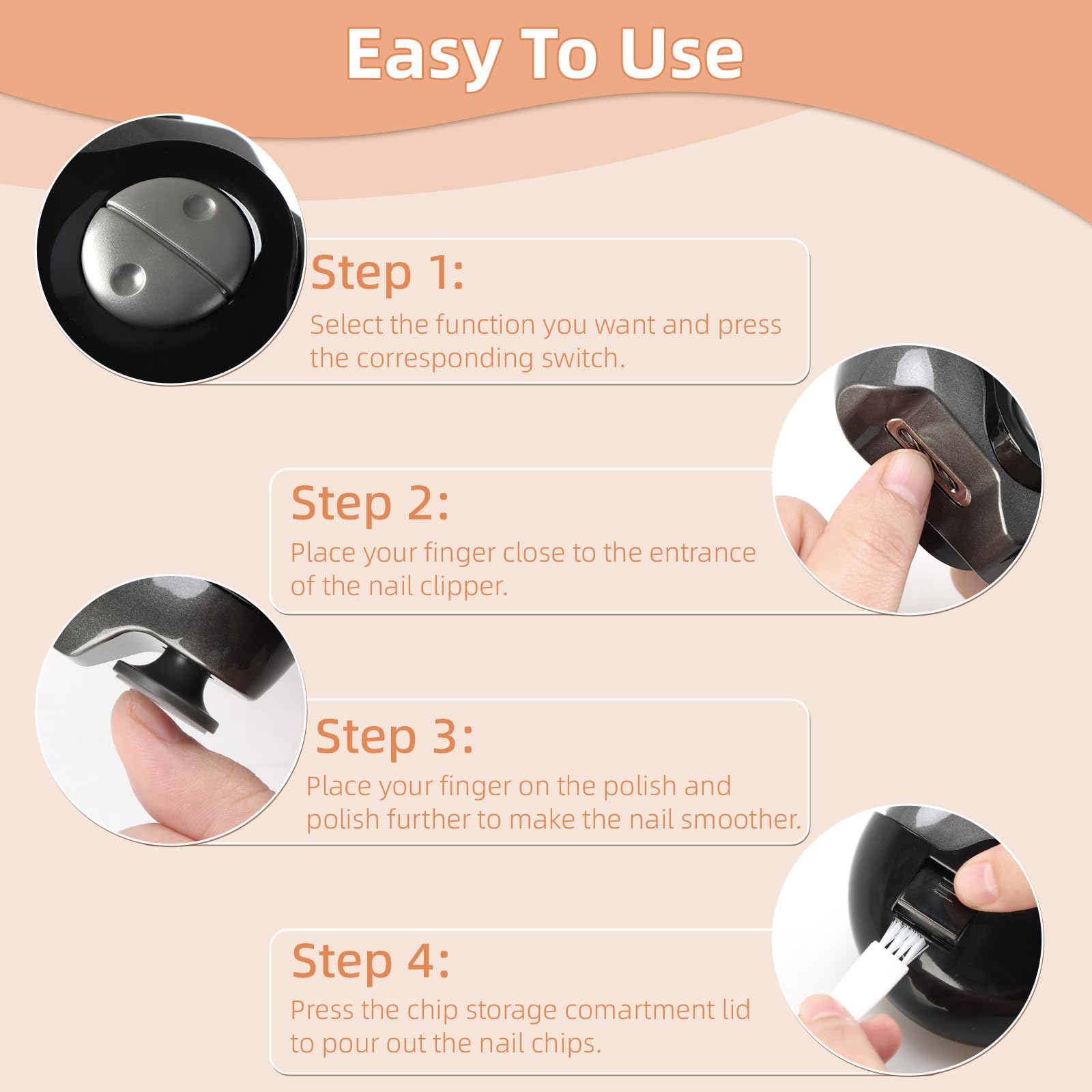 Easy To Use

Step 1:
Select the function you want and press the corresponding switch.

Step 2:
Place your finger close to the entrance of the nail clipper.

Step 3:
Place your finger on the polish and polish further to make the nail smoother.

Step 4:
Press the chip storage comartment lid to pour out the nail chips.