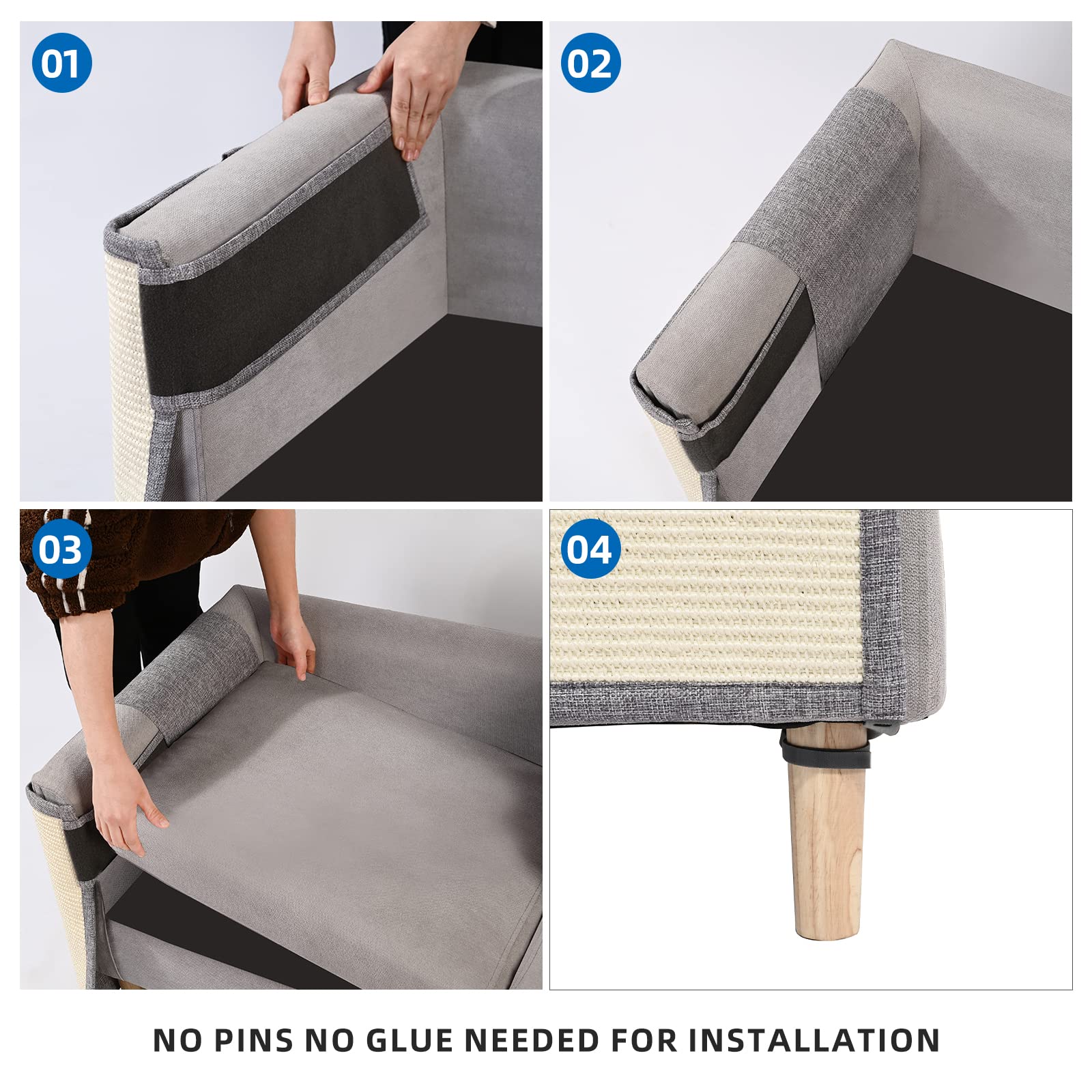 01

02

03

04

NO PINS NO GLUE NEEDED FOR INSTALLATION