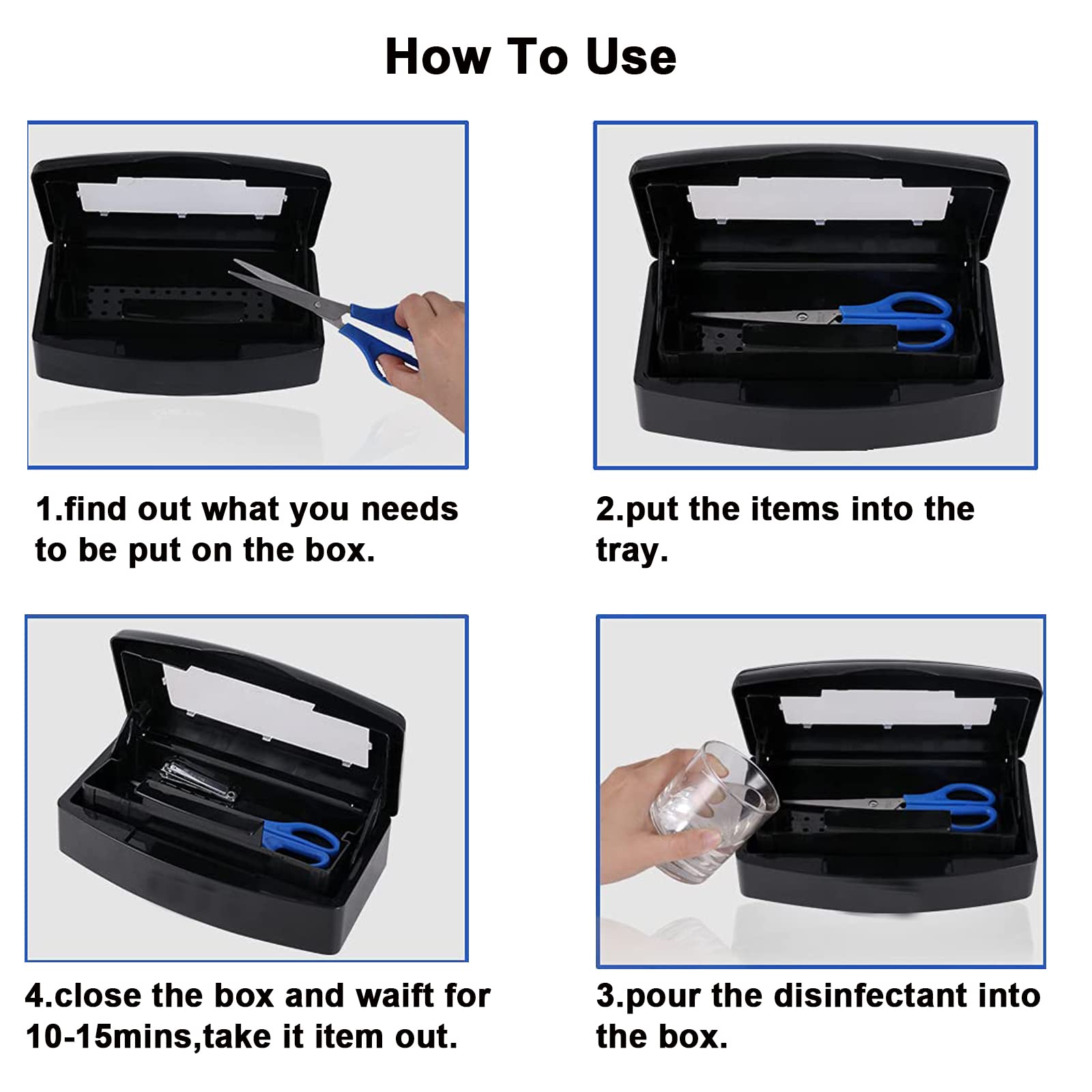 How To Use

1.find out what you needs to be put on the box.

2.put the items into the tray.

4.close the box and waift for 10-15mins,take it item out.

3.pour the disinfectant into the box.