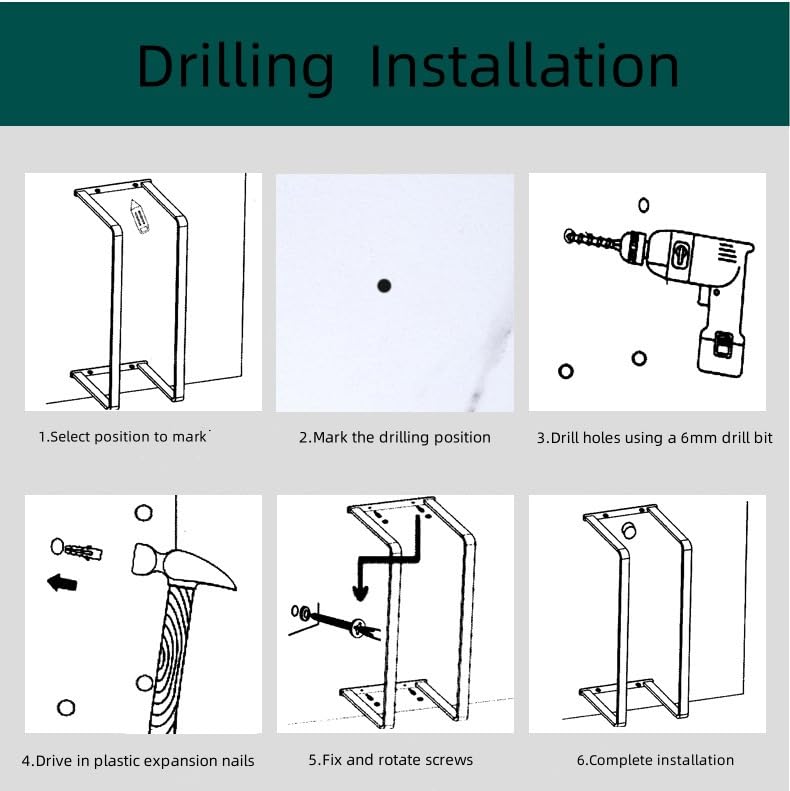 Drilling Installation

1.Select position to mark

2.Mark the drilling position

3.Drill holes using a 6mm drill bit

4.Drive in plastic expansion nails

5.Fix and rotate screws

6.Complete installation