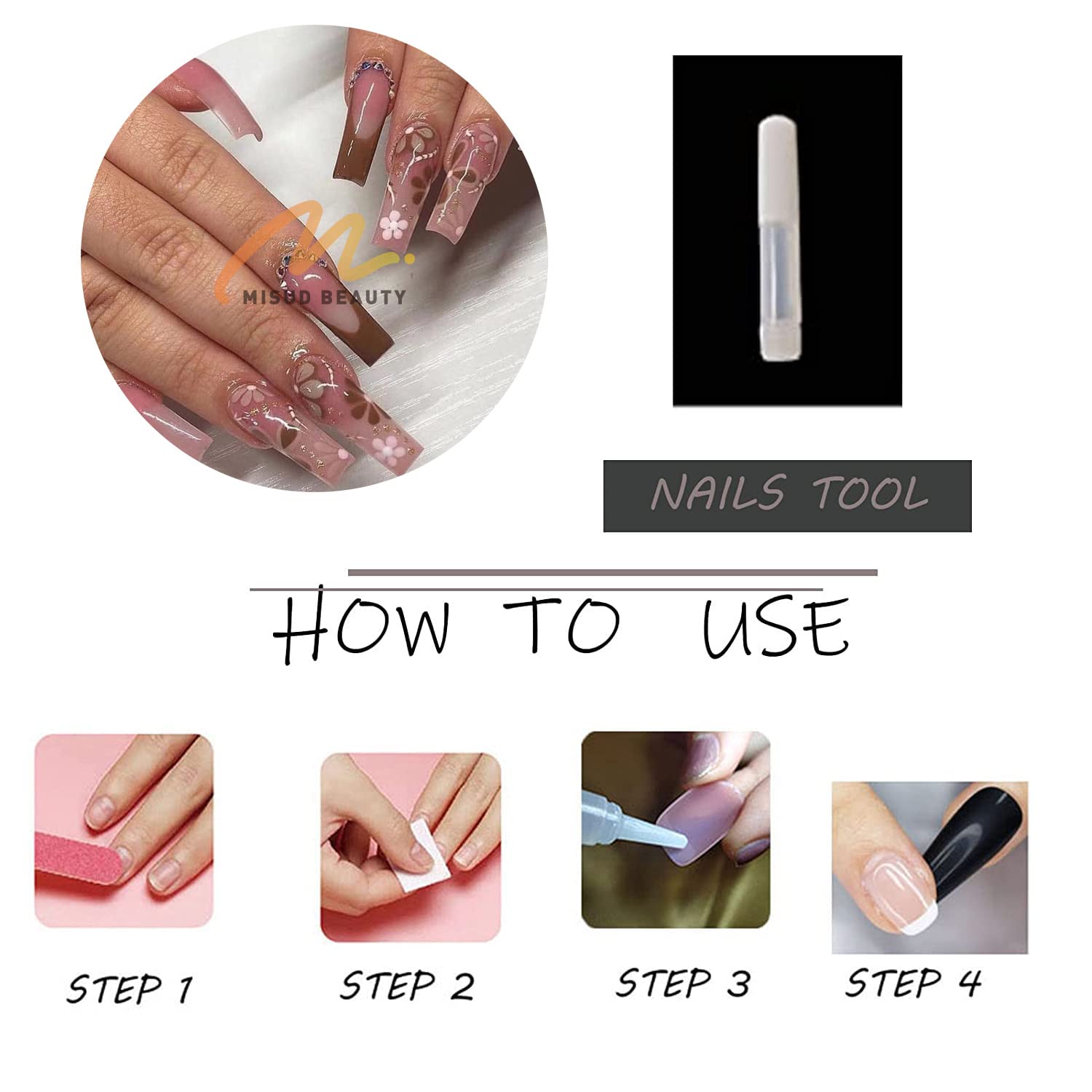 MISUD BEAUTY

NAILS TOOL

HOW TO USE

STEP 1

STEP 2

STEP 3

STEP 4