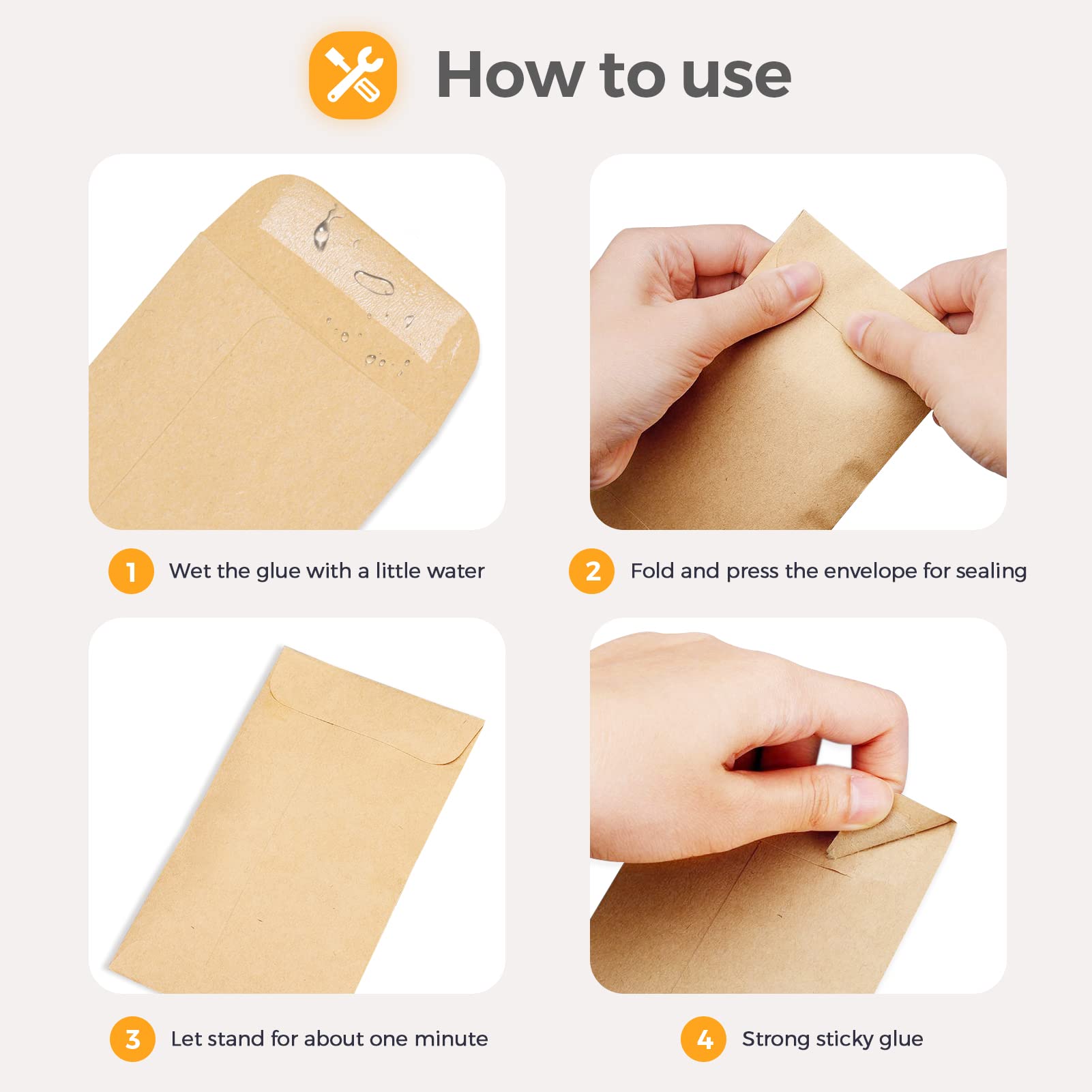 How to use

1 Wet the glue with a little water

2 Fold and press the envelope for sealing

3 Let stand for about one minute

4 Strong sticky glue