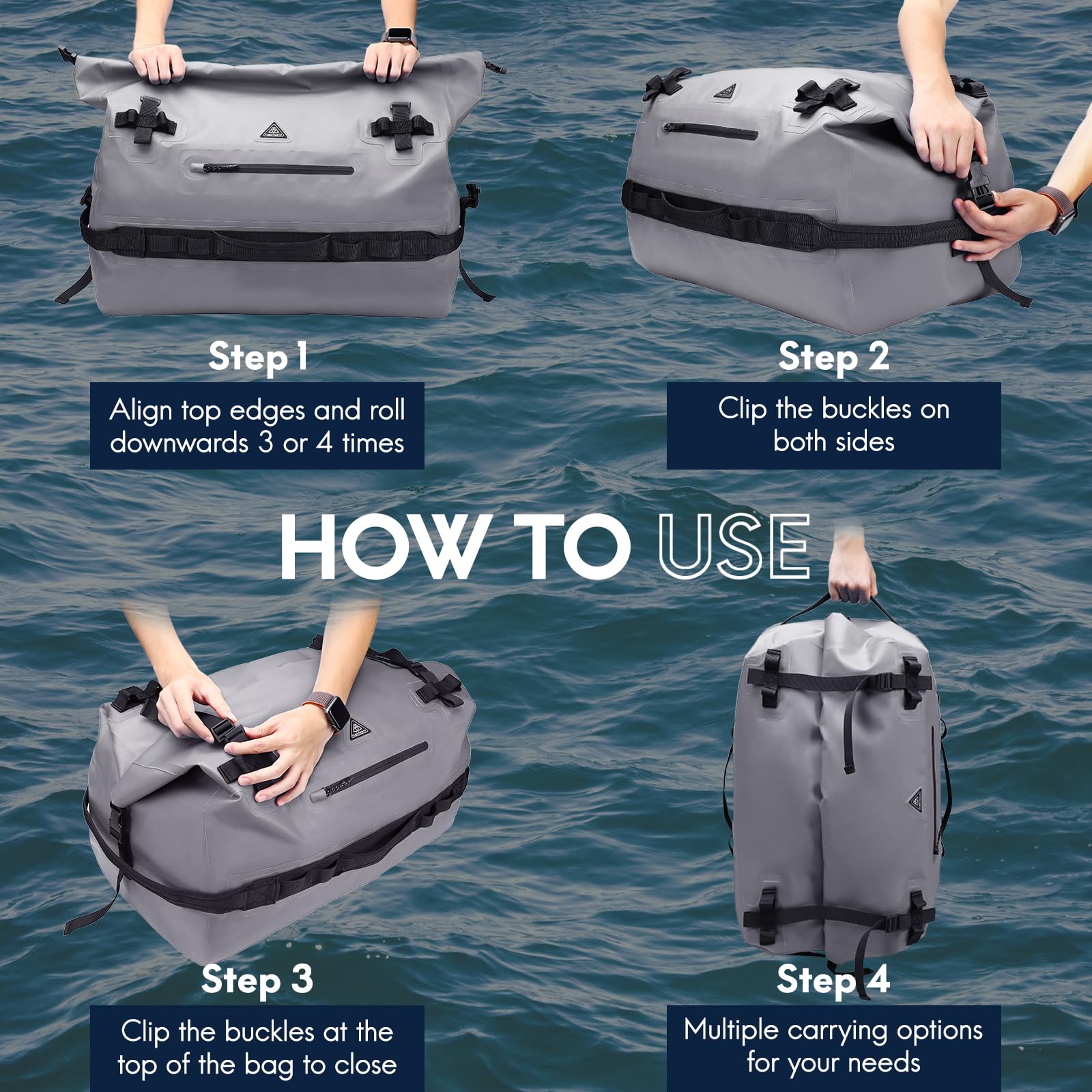 Step 1

Align top edges and roll downwards 3 or 4 times

Step 2

Clip the buckles on both sides

HOW TO USE

Step 3

Clip the buckles at the top of the bag to close

Step 4

Multiple carrying options for your needs