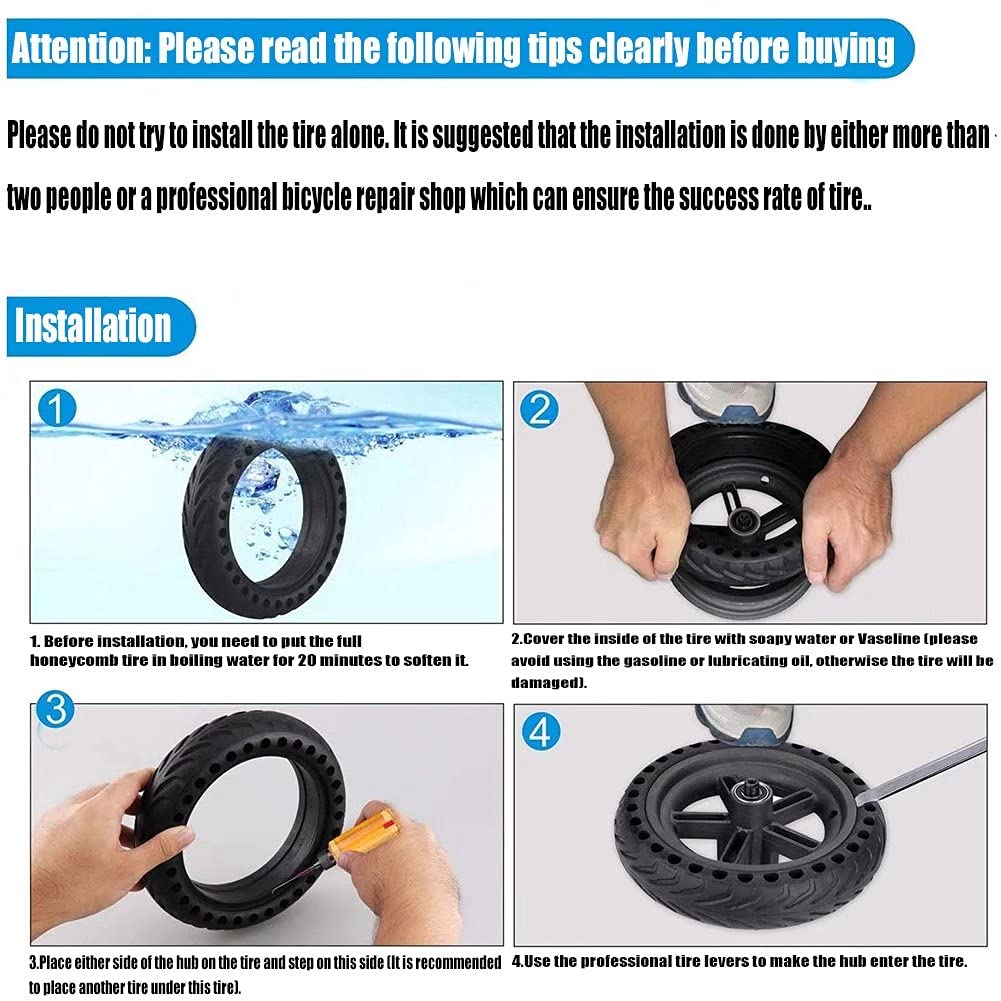 Attention: Please read the following tips clearly before buying

Please do not try to install the tire alone. It is suggested that the installation is done by either more than two people or a professional bicycle repair shop which can ensure the success rate of tire..

Installation

1

1. Before installation, you need to put the full honeycomb tire in boiling water for 20 minutes to soften it.

2

2.Cover the inside of the tire with soapy water or Vaseline (please avoid using the gasoline or lubricating oil, otherwise the tire will be damaged).

3

3.Place either side of the hub on the tire and step on this side (It is recommended to place another tire under this tire).

4

4.Use the professional tire levers to make the hub enter the tire.