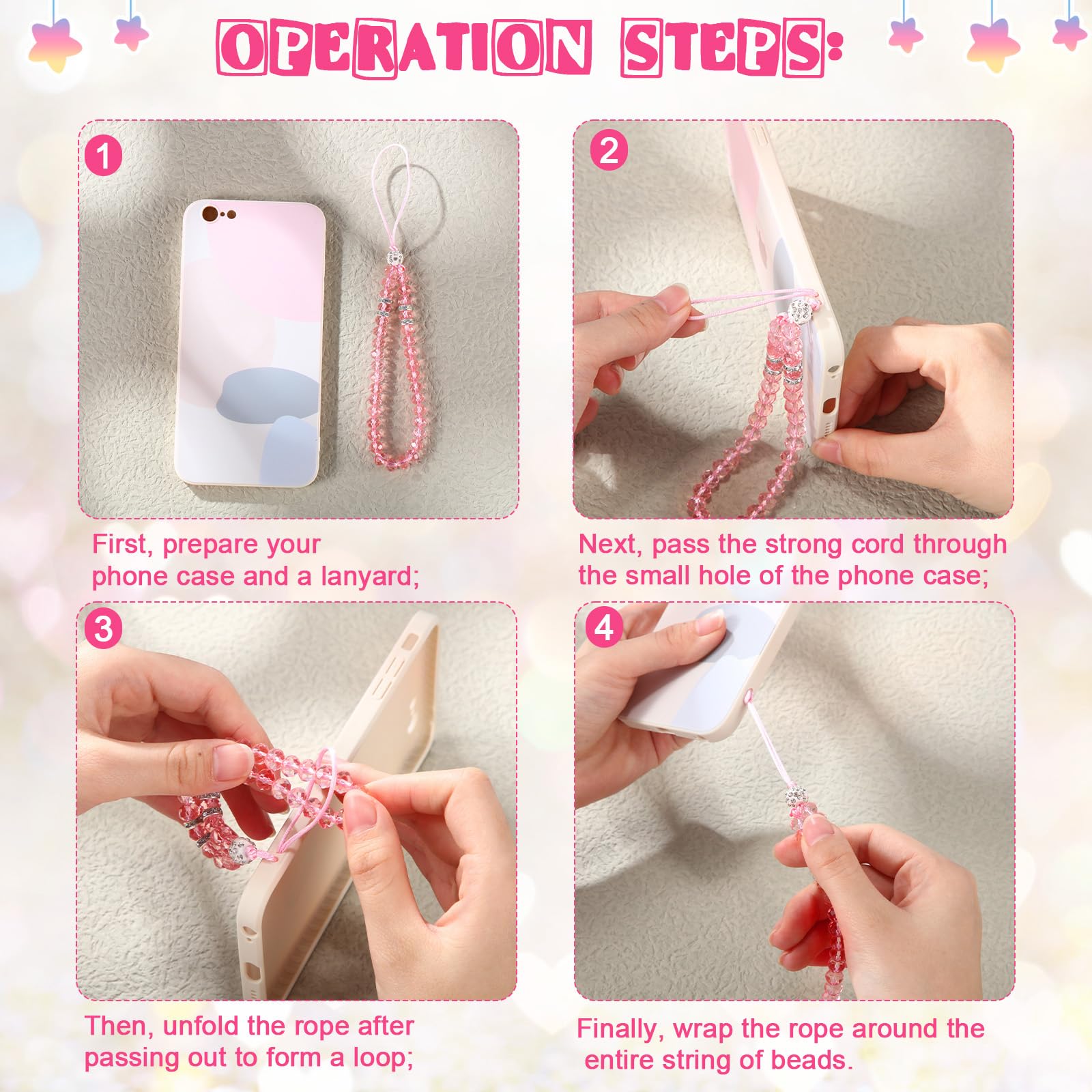 OPERATION STEPS:

1

First, prepare your phone case and a lanyard;

2

Next, pass the strong cord through the small hole of the phone case;

3

Then, unfold the rope after passing out to form a loop;

4

Finally, wrap the rope around the entire string of beads.