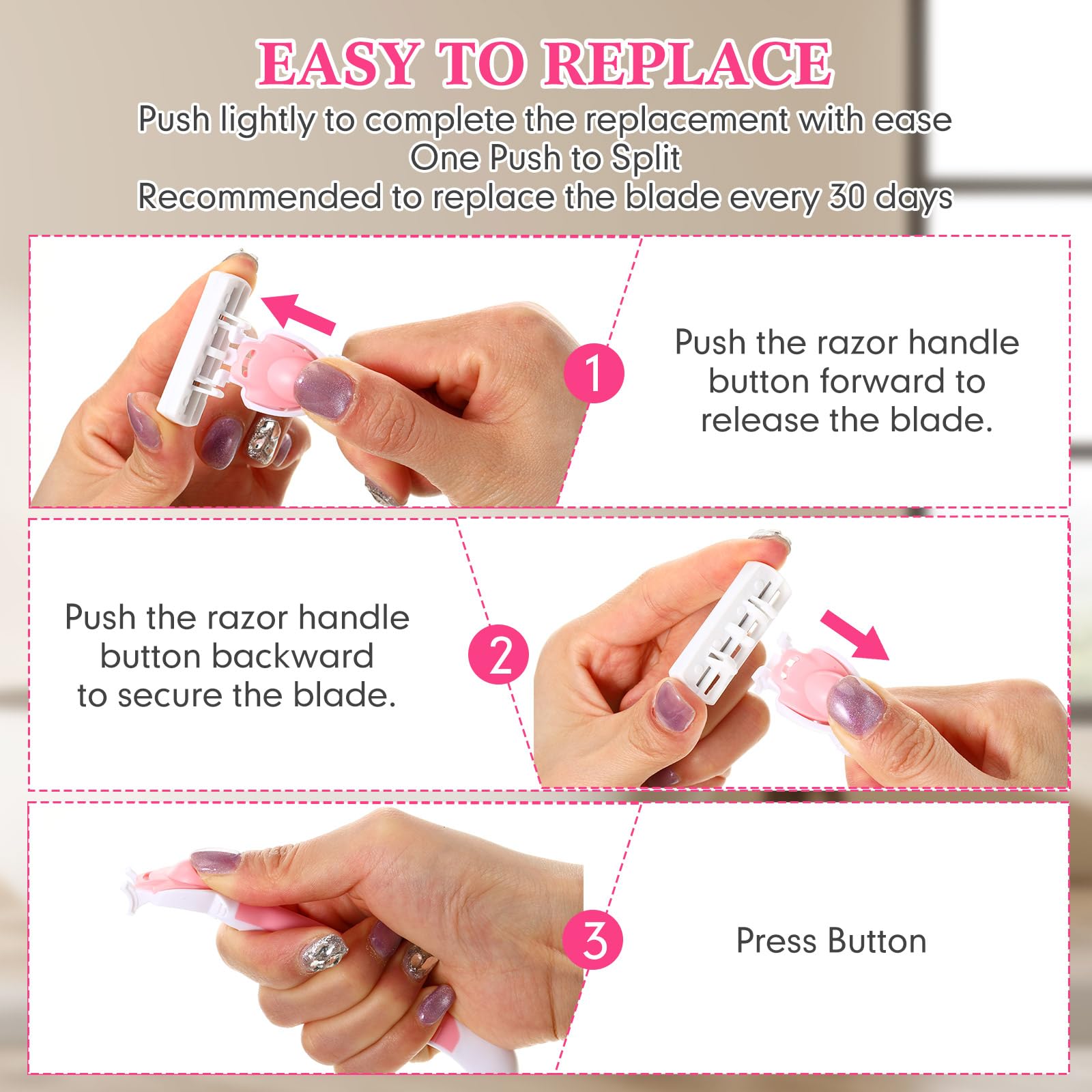 EASY TO REPLACE
Push lightly to complete the replacement with ease
One Push to Split
Recommended to replace the blade every 30 days

1

Push the razor handle button forward to release the blade.

Push the razor handle button backward to secure the blade.

2

3

Press Button