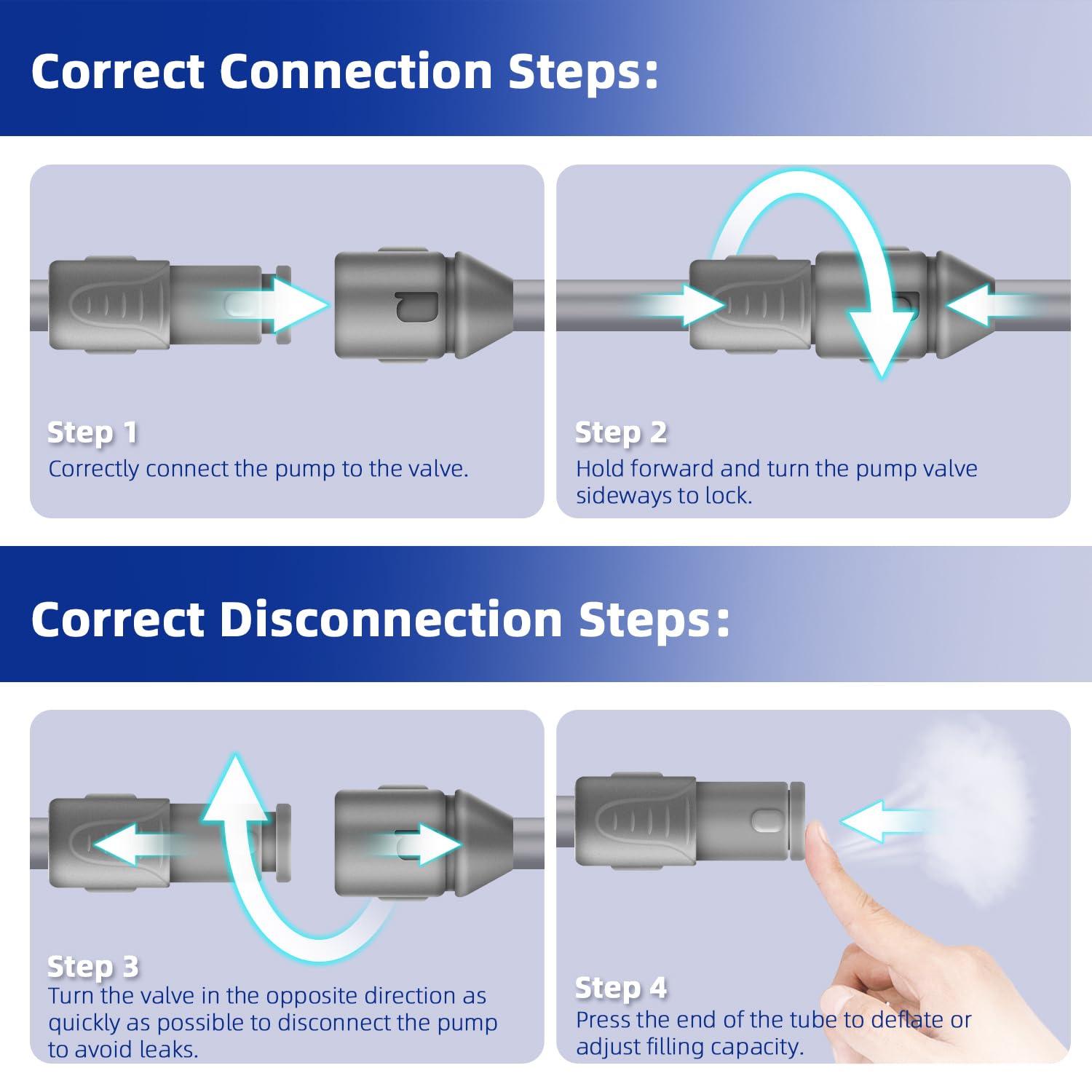 Correct Connection Steps:

Step 1
Correctly connect the pump to the valve.

Step 2
Hold forward and turn the pump valve sideways to lock.

Correct Disconnection Steps:

Step 3
Turn the valve in the opposite direction as quickly as possible to disconnect the pump to avoid leaks.

Step 4
Press the end of the tube to deflate or adjust filling capacity.