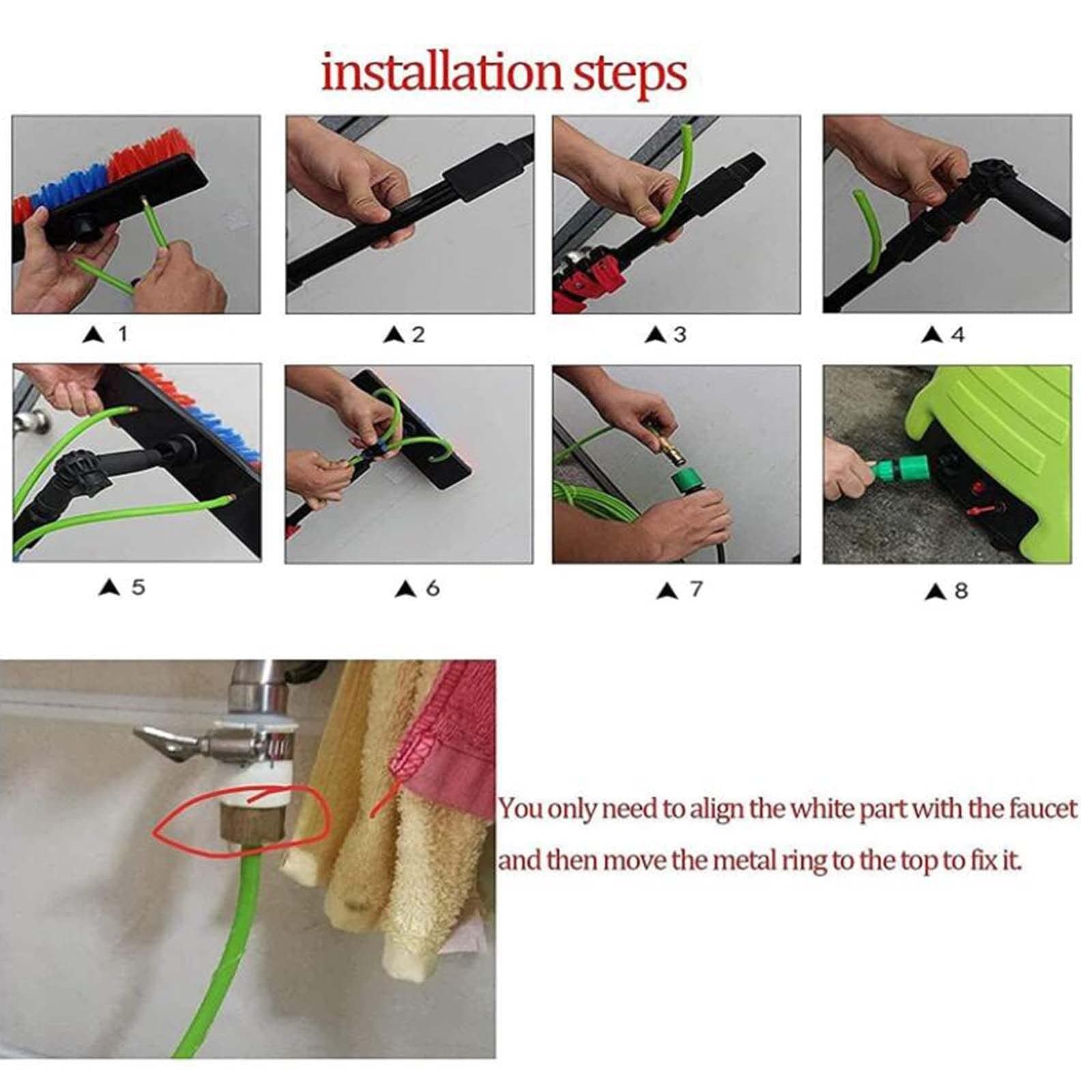 installation steps

▲ 1

▲ 2

▲ 3

▲ 4

▲ 5

▲ 6

▲ 7

▲ 8

You only need to align the white part with the faucet and then move the metal ring to the top to fix it.