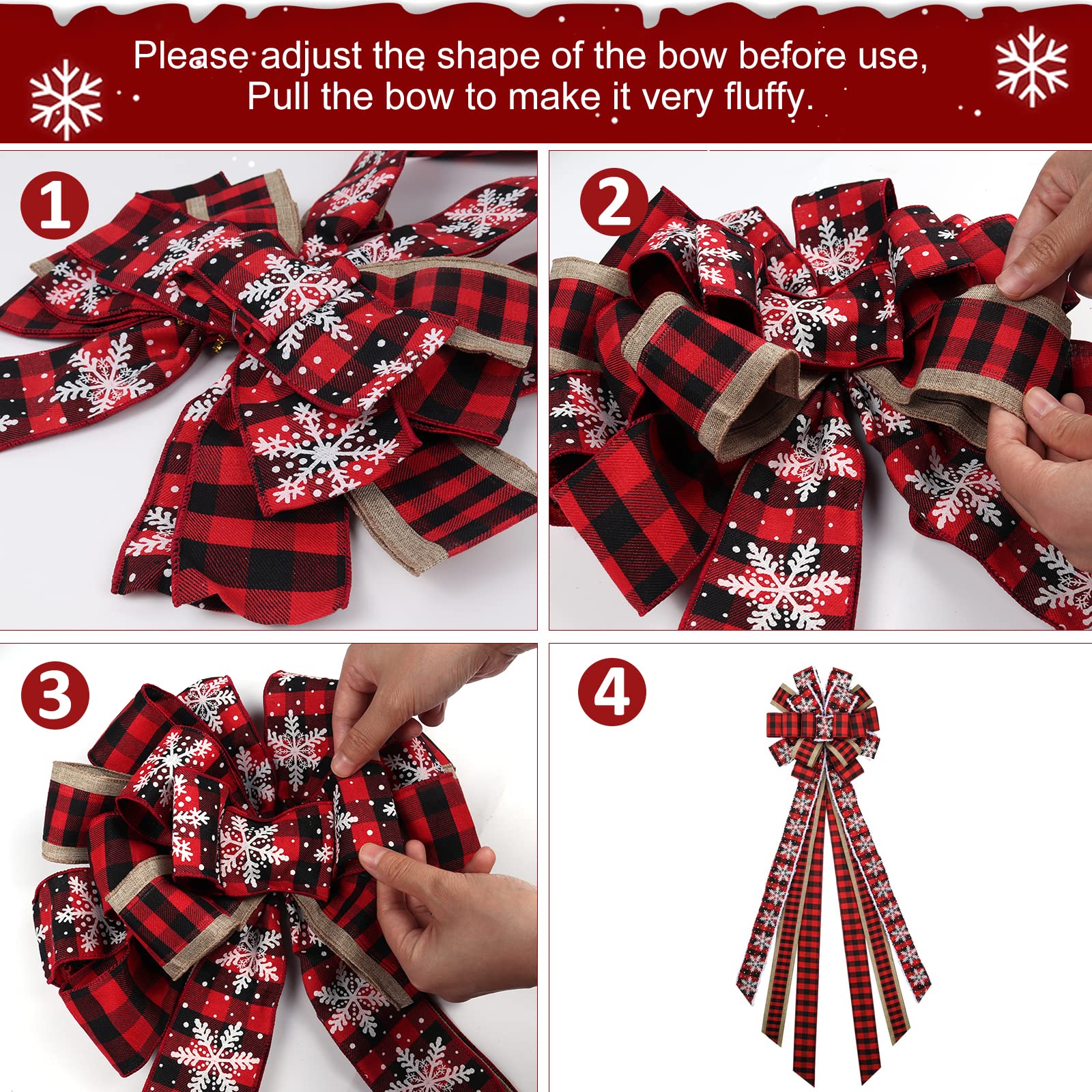 Please adjust the shape of the bow before use, Pull the bow to make it very fluffy.

1

2

3

4