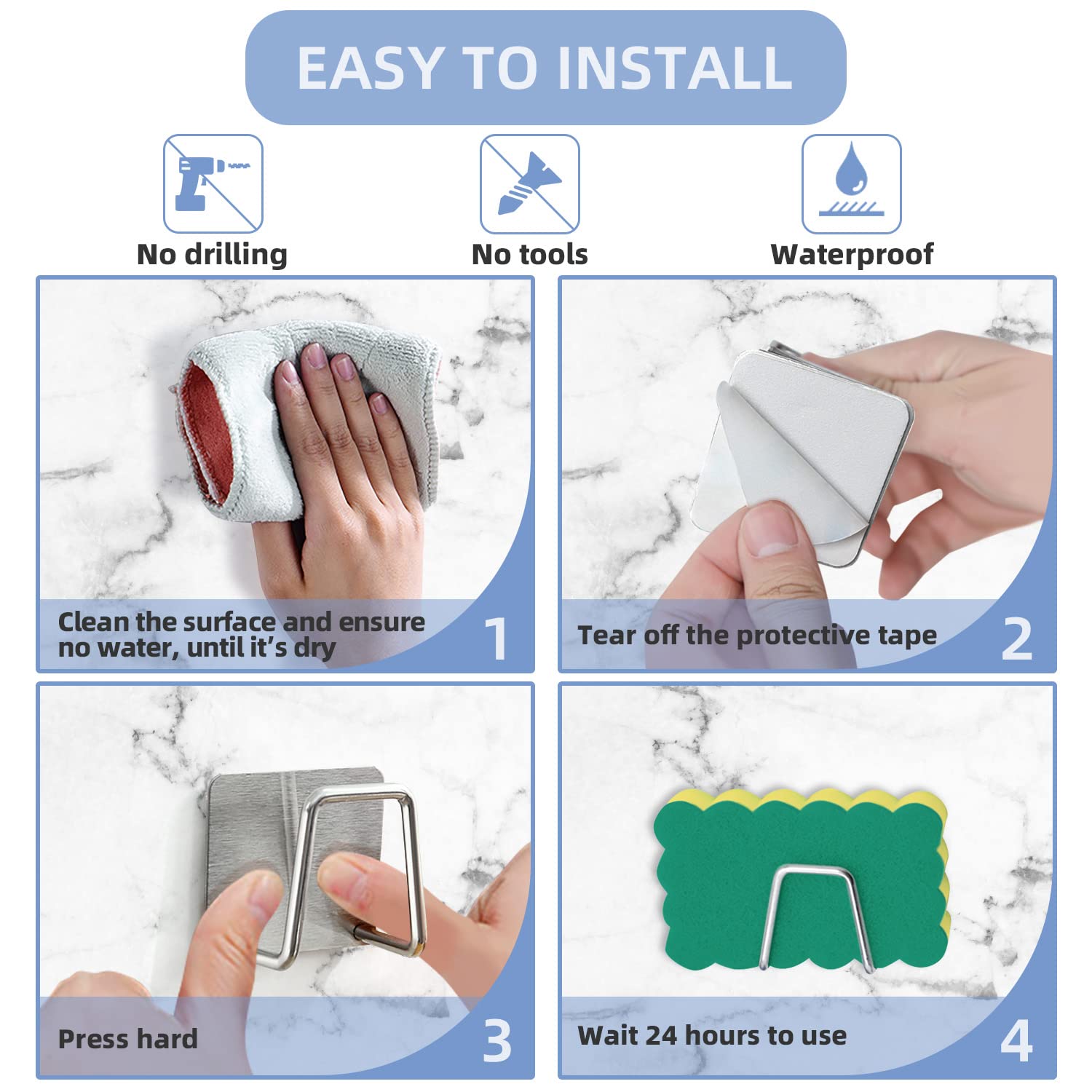 EASY TO INSTALL

No drilling

No tools

Waterproof

Clean the surface and ensure no water, until it's dry

1

Tear off the protective tape

2

Press hard

3

Wait 24 hours to use

4