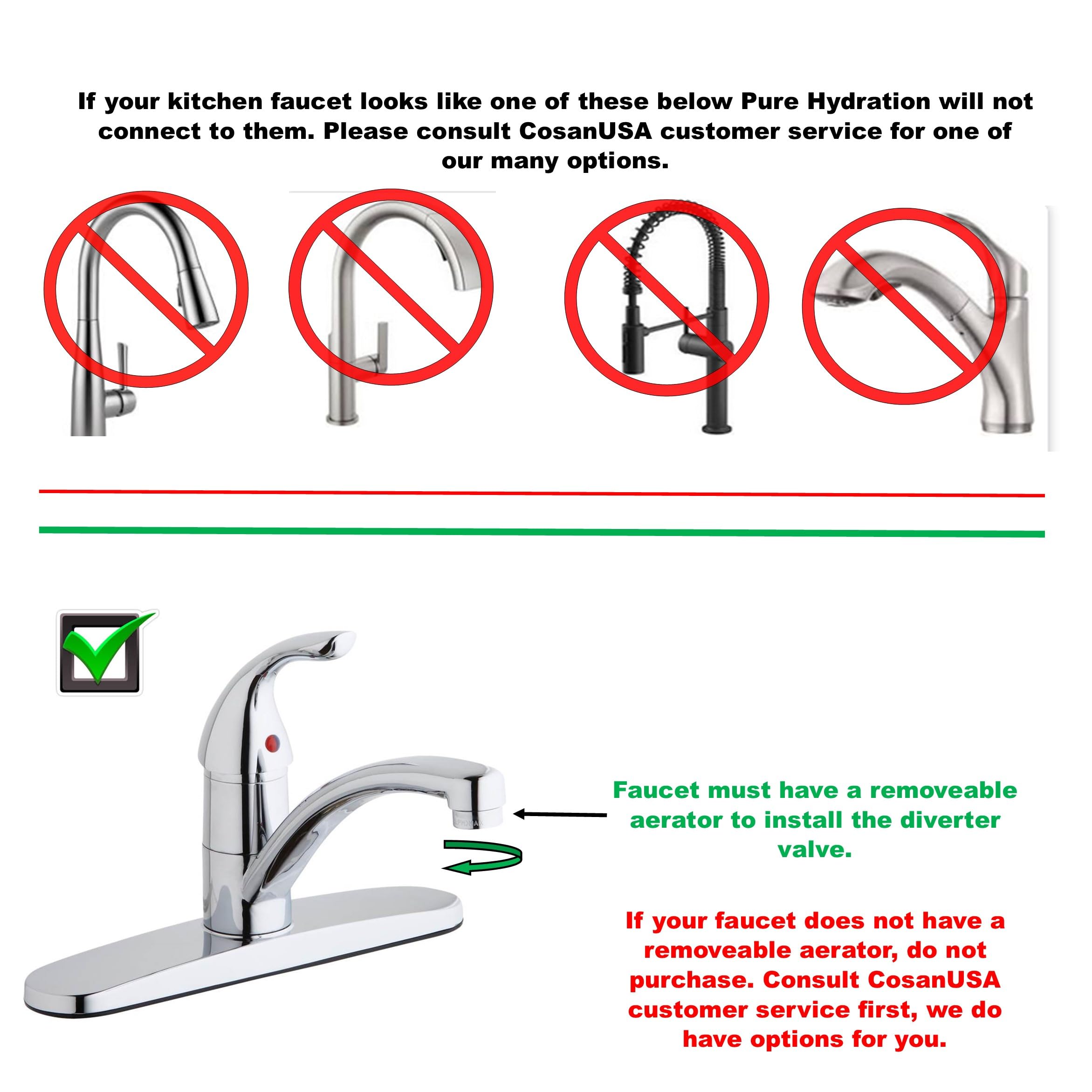 If your kitchen faucet looks like one of these below Pure Hydration will not connect to them. Please consult CosanUSA customer service for one of our many options.

Faucet must have a removeable aerator to install the diverter valve.

If your faucet does not have a removeable aerator, do not purchase. Consult CosanUSA customer service first, we do have options for you.