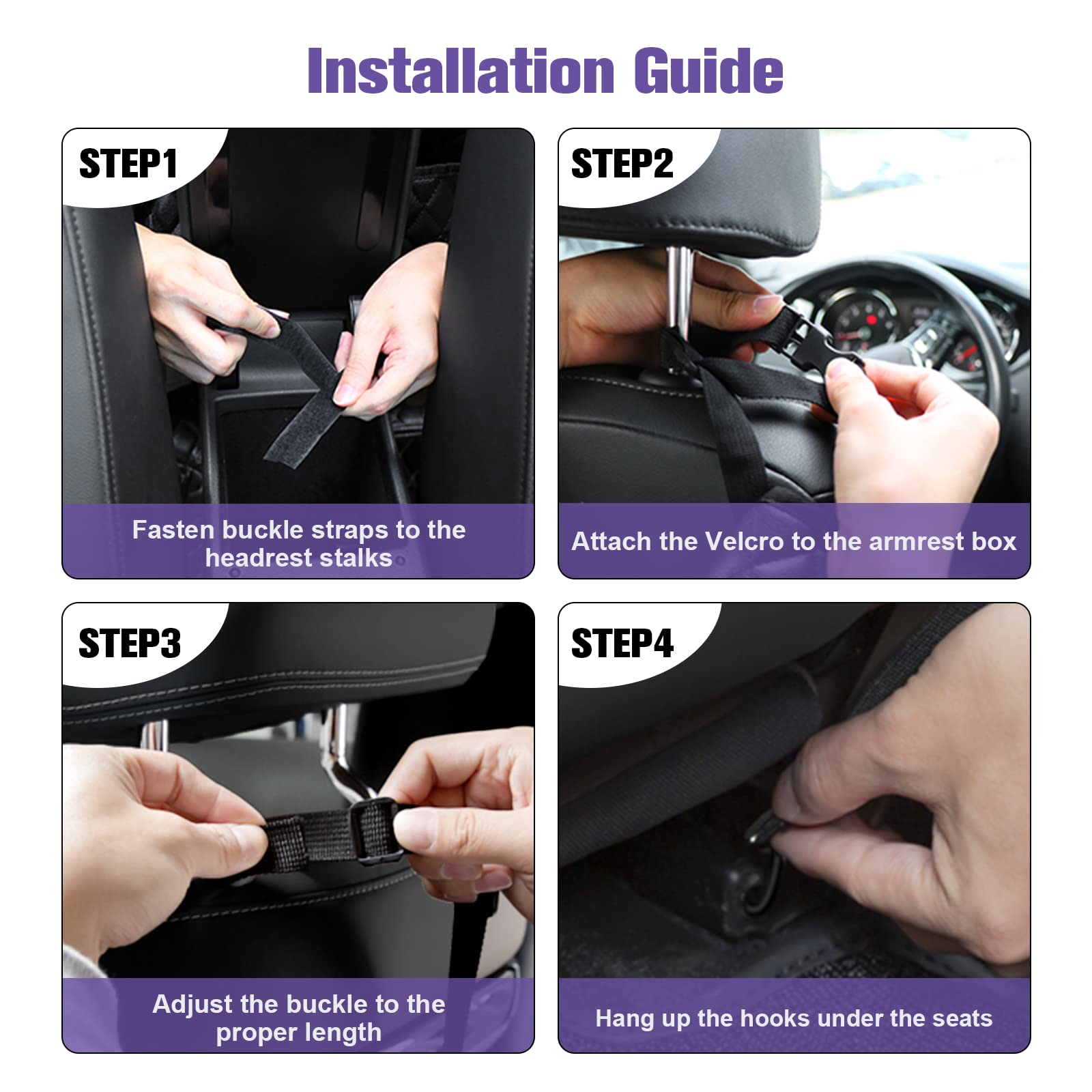 Installation Guide

STEP1

Fasten buckle straps to the headrest stalks

STEP2

Attach the Velcro to the armrest box

STEP3

Adjust the buckle to the proper length

STEP4

Hang up the hooks under the seats