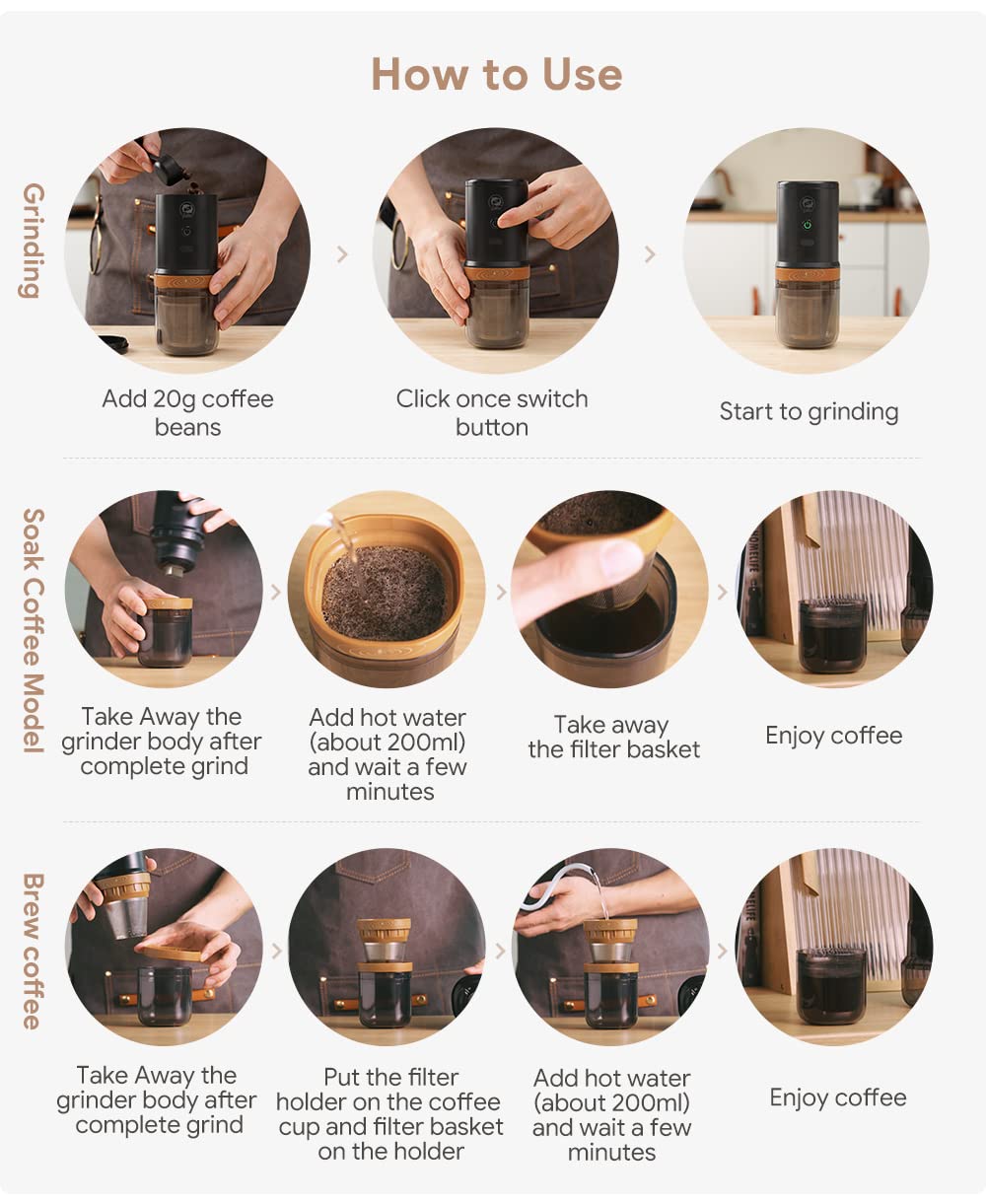 How to Use

Grinding

Add 20g coffee beans

Click once switch button

Start to grinding

Soak Coffee Model

Take Away the grinder body after complete grind

Add hot water (about 200ml) and wait a few minutes

Take away the filter basket

Enjoy coffee

Brew coffee

Take Away the grinder body after complete grind

Put the filter holder on the coffee cup and filter basket on the holder

Add hot water (about 200ml) and wait a few minutes

Enjoy coffee