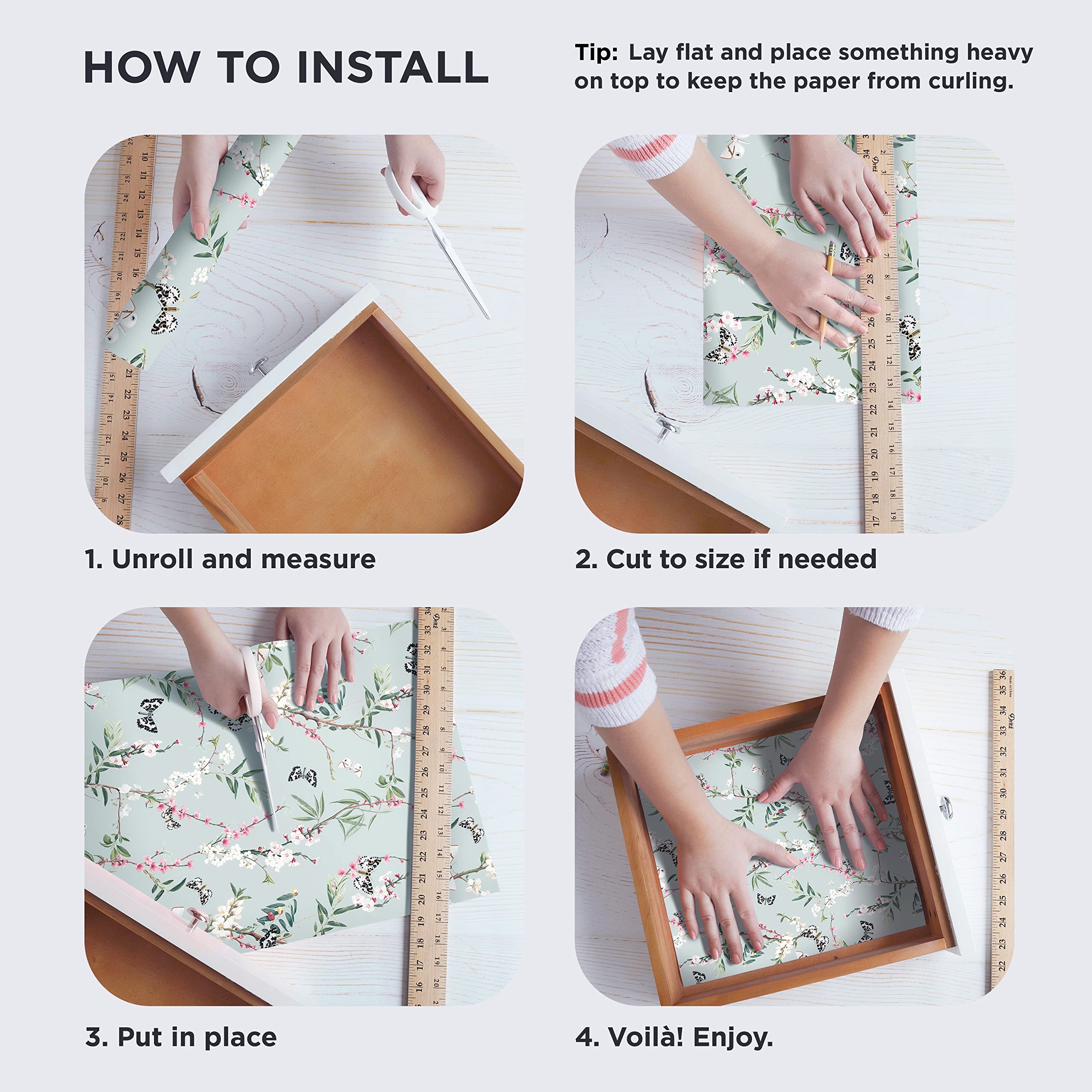 HOW TO INSTALL

Tip: Lay flat and place something heavy on top to keep the paper from curling.

1. Unroll and measure

2. Cut to size if needed

3. Put in place

4. Voilà! Enjoy.