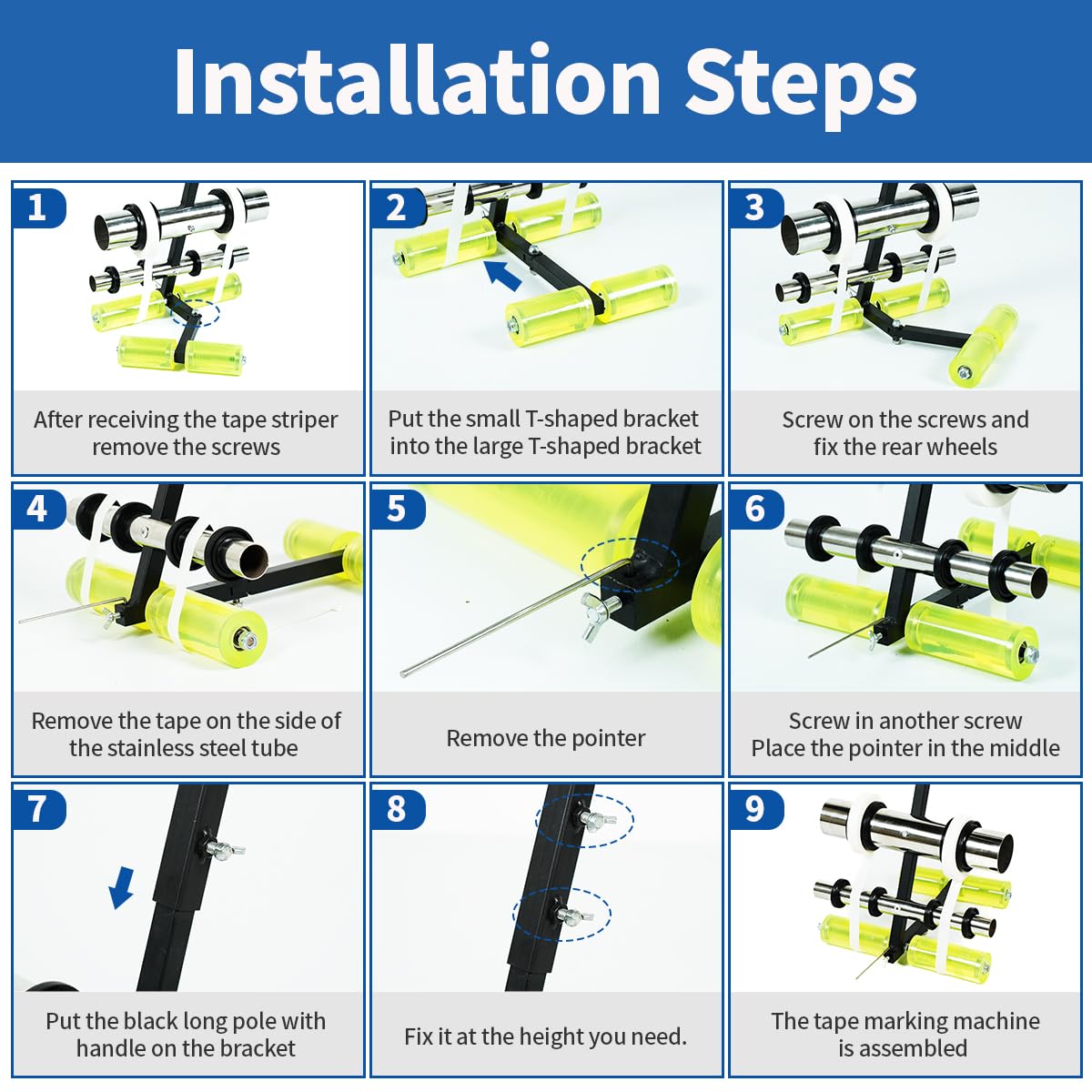 Installation Steps

1
After receiving the tape striper remove the screws

2
Put the small T-shaped bracket into the large T-shaped bracket

3
Screw on the screws and fix the rear wheels

4
Remove the tape on the side of the stainless steel tube

5
Remove the pointer

6
Screw in another screw
Place the pointer in the middle

7
Put the black long pole with handle on the bracket

8
Fix it at the height you need.

9
The tape marking machine is assembled