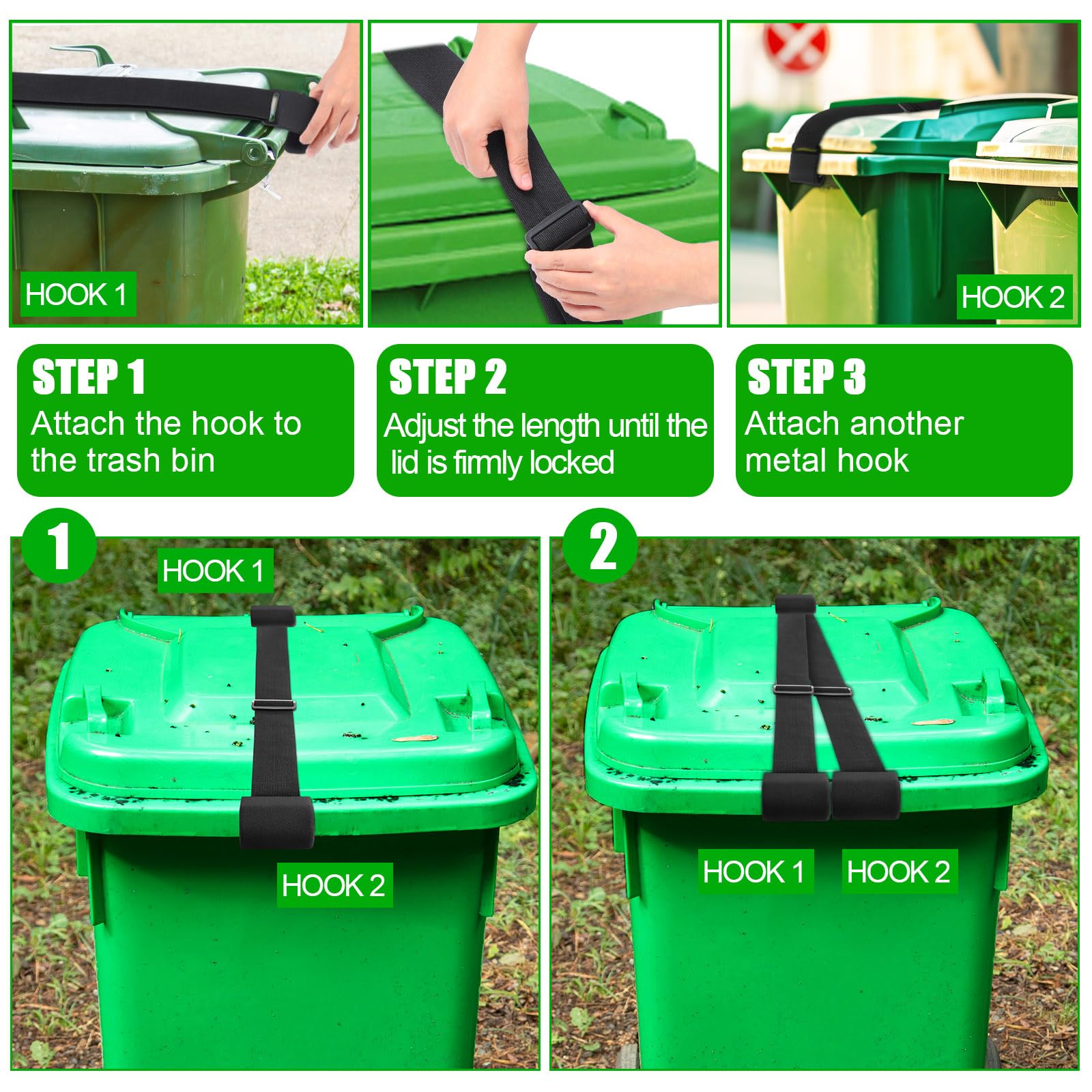 HOOK 1

HOOK 2

STEP 1
Attach the hook to the trash bin

STEP 2
Adjust the length until the lid is firmly locked

STEP 3
Attach another metal hook

1

HOOK 1

HOOK 2

2

HOOK 1

HOOK 2