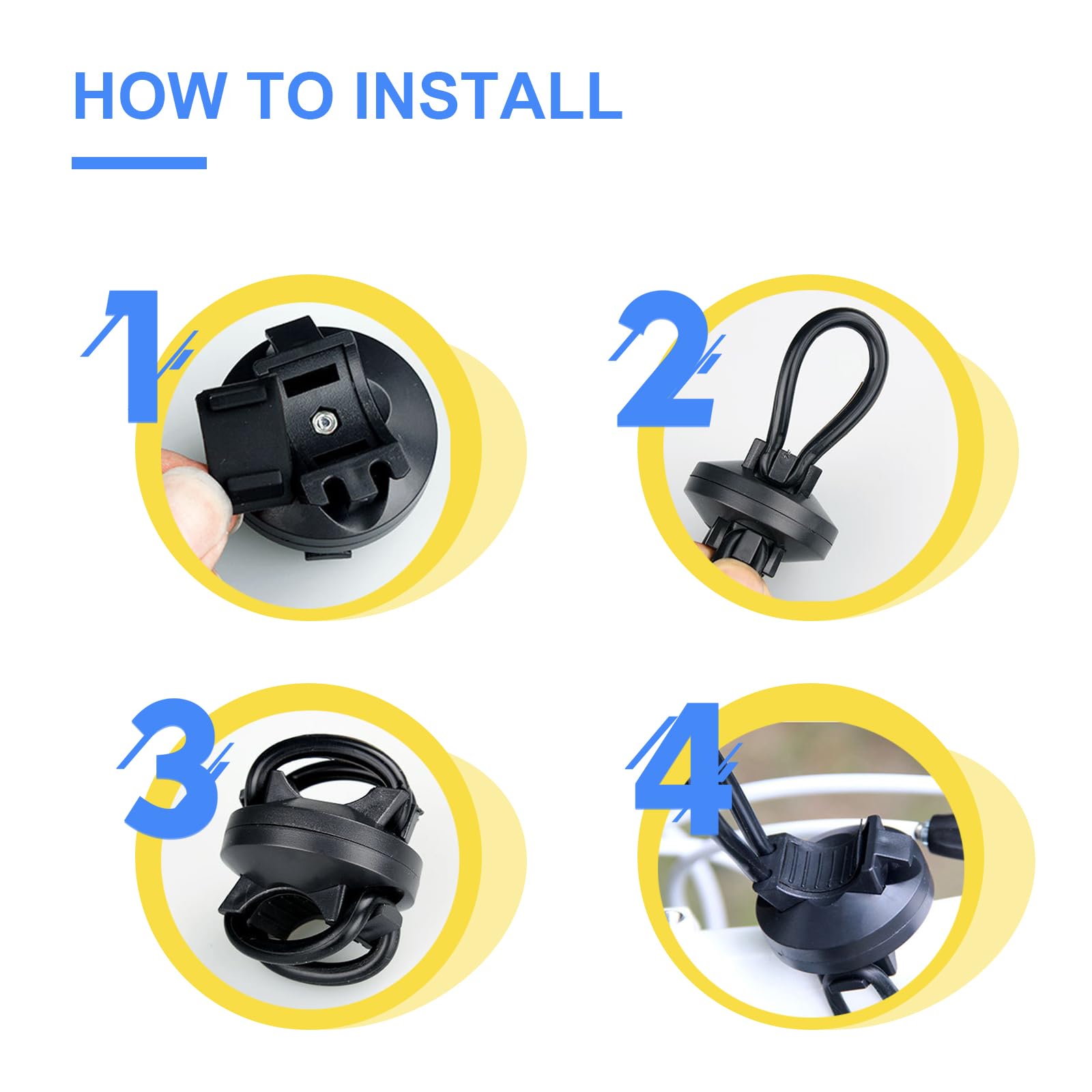 HOW TO INSTALL

1

2

3

4