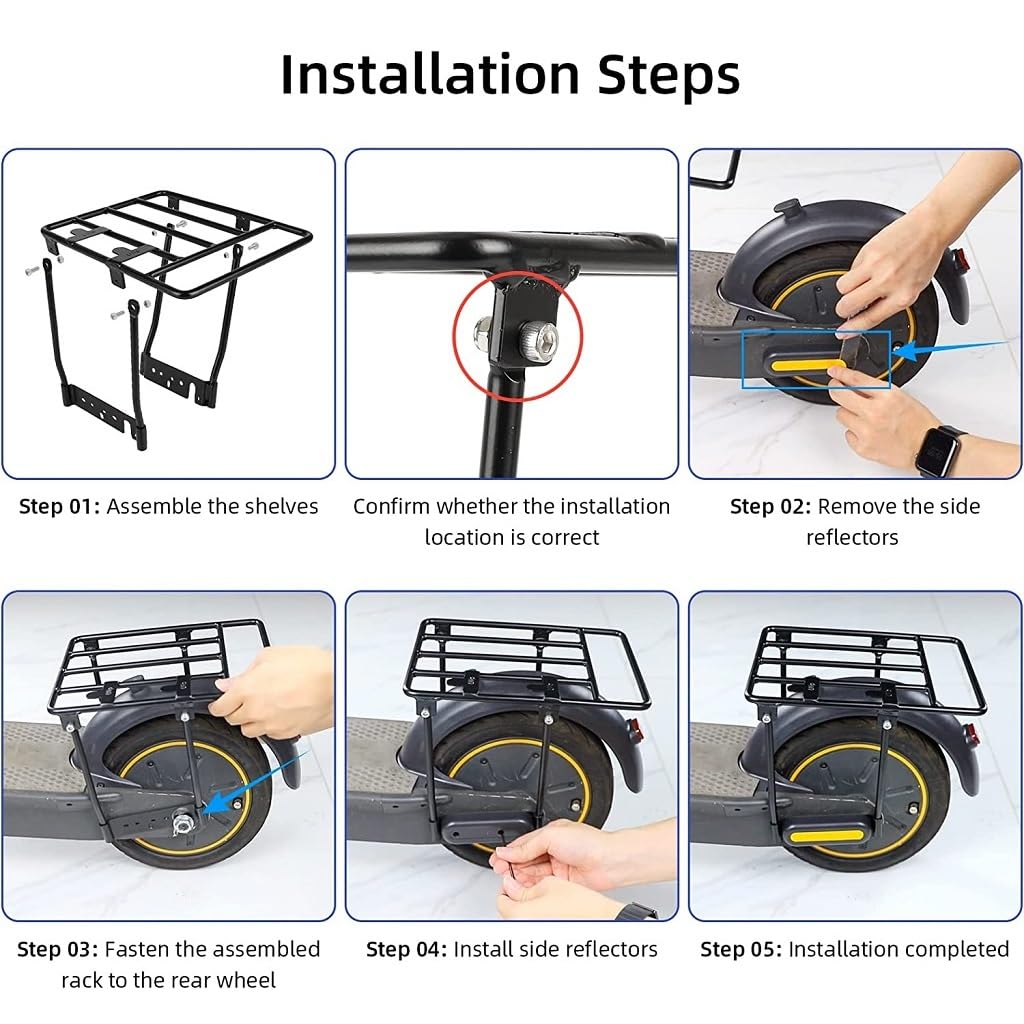 Installation Steps

Step 01: Assemble the shelves

Confirm whether the installation location is correct

Step 02: Remove the side reflectors

Step 03: Fasten the assembled rack to the rear wheel

Step 04: Install side reflectors

Step 05: Installation completed