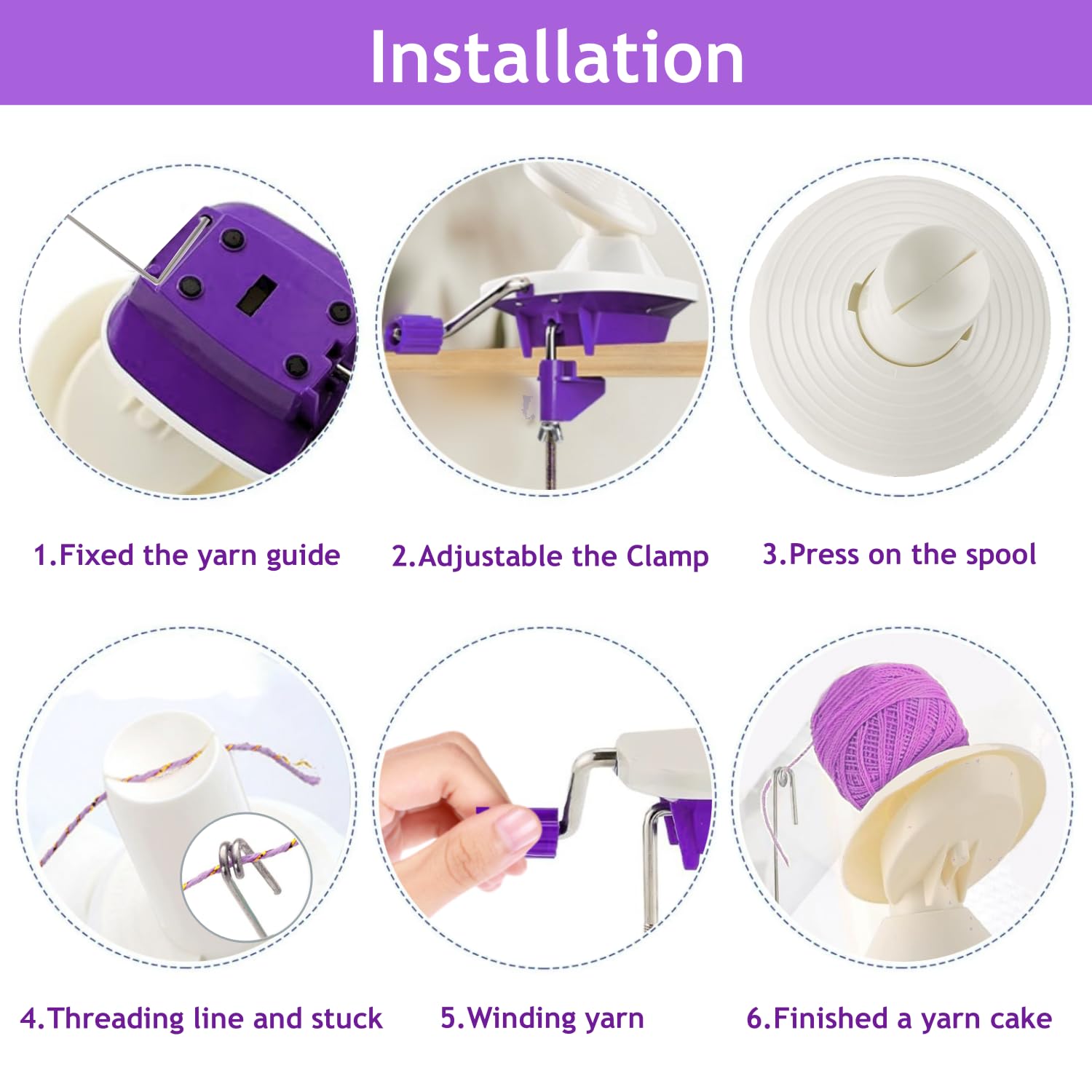 Installation

1.Fixed the yarn guide

2.Adjustable the Clamp

3.Press on the spool

4.Threading line and stuck

5.Winding yarn

6.Finished a yarn cake