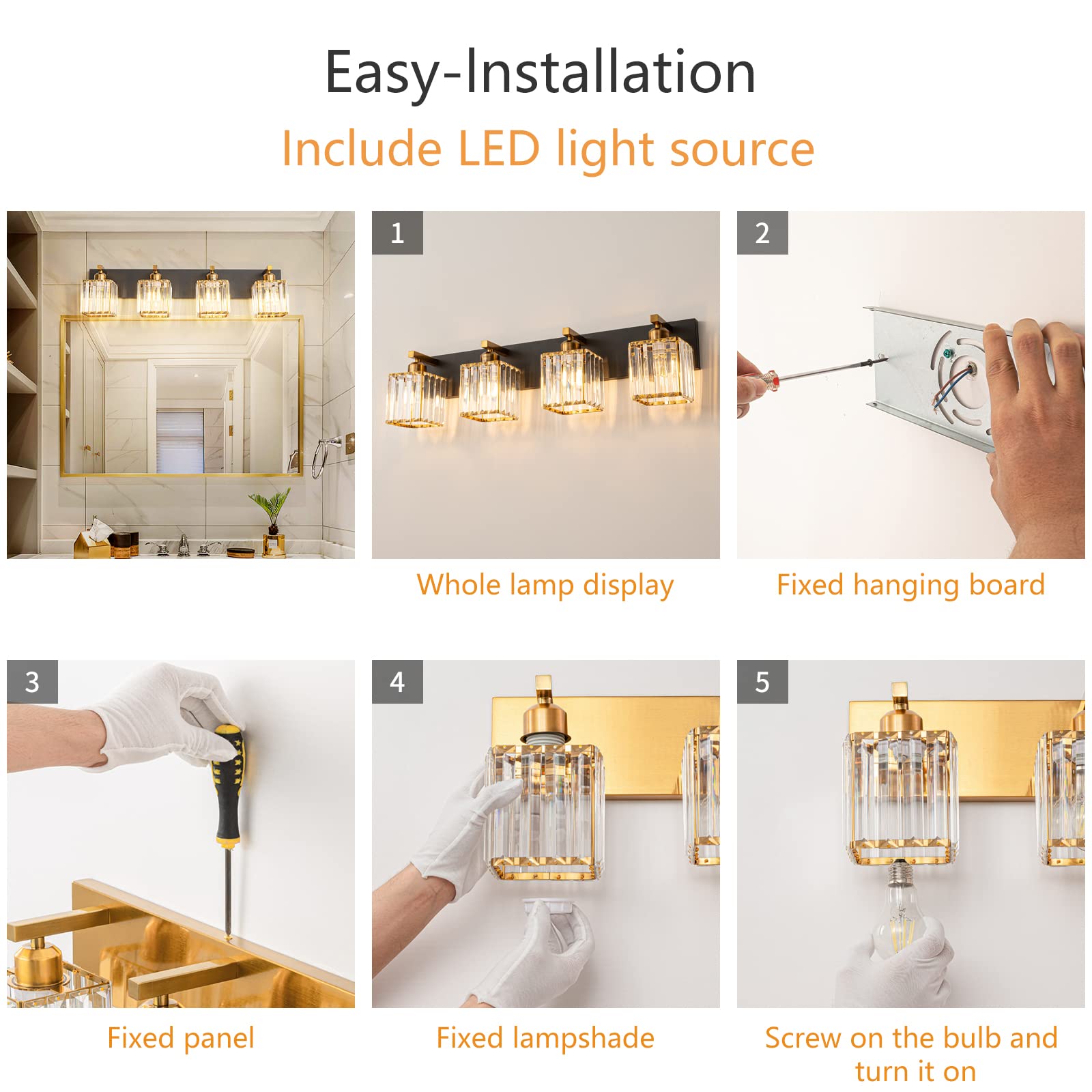 Easy-Installation

Include LED light source

1

Whole lamp display

2

Fixed hanging board

3

Fixed panel

4

Fixed lampshade

5

Screw on the bulb and turn it on