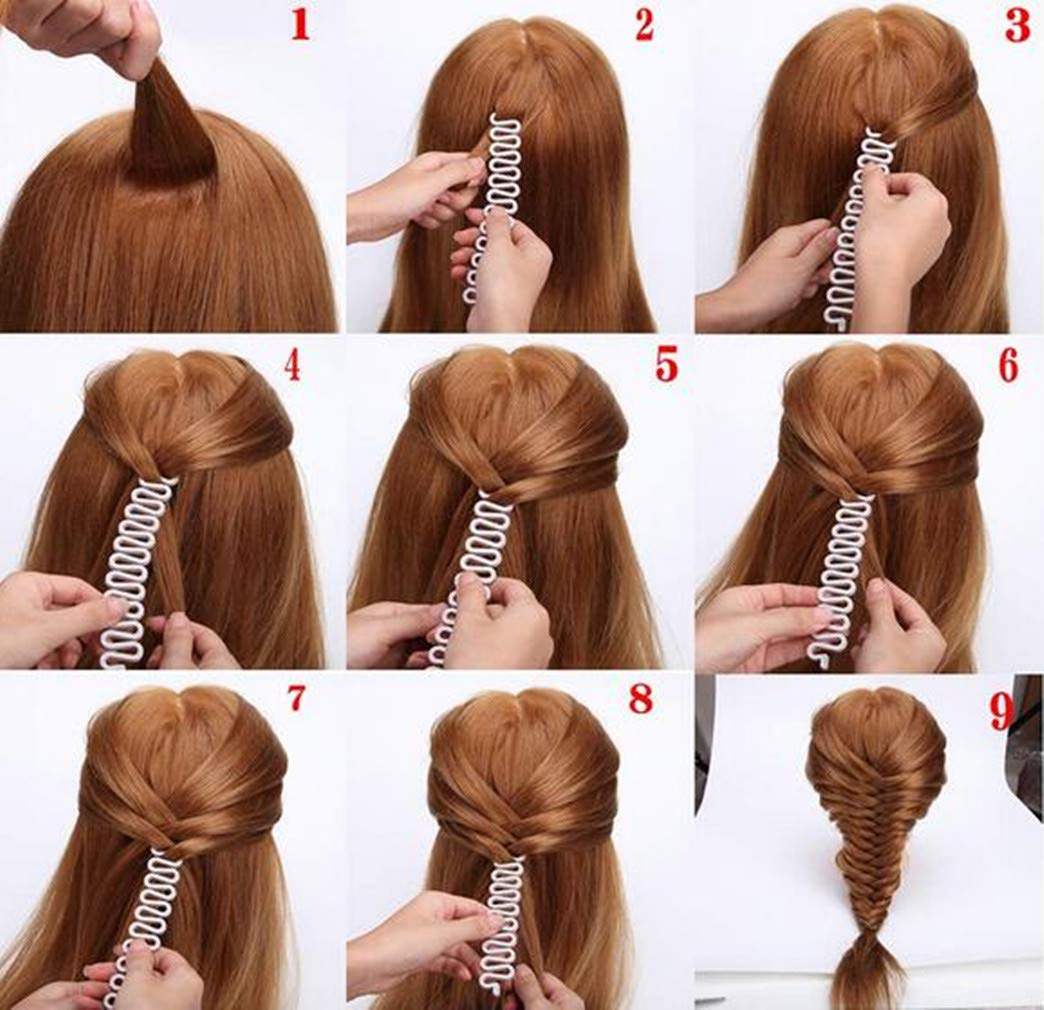 1
2
3
4
5
6
7
8
9